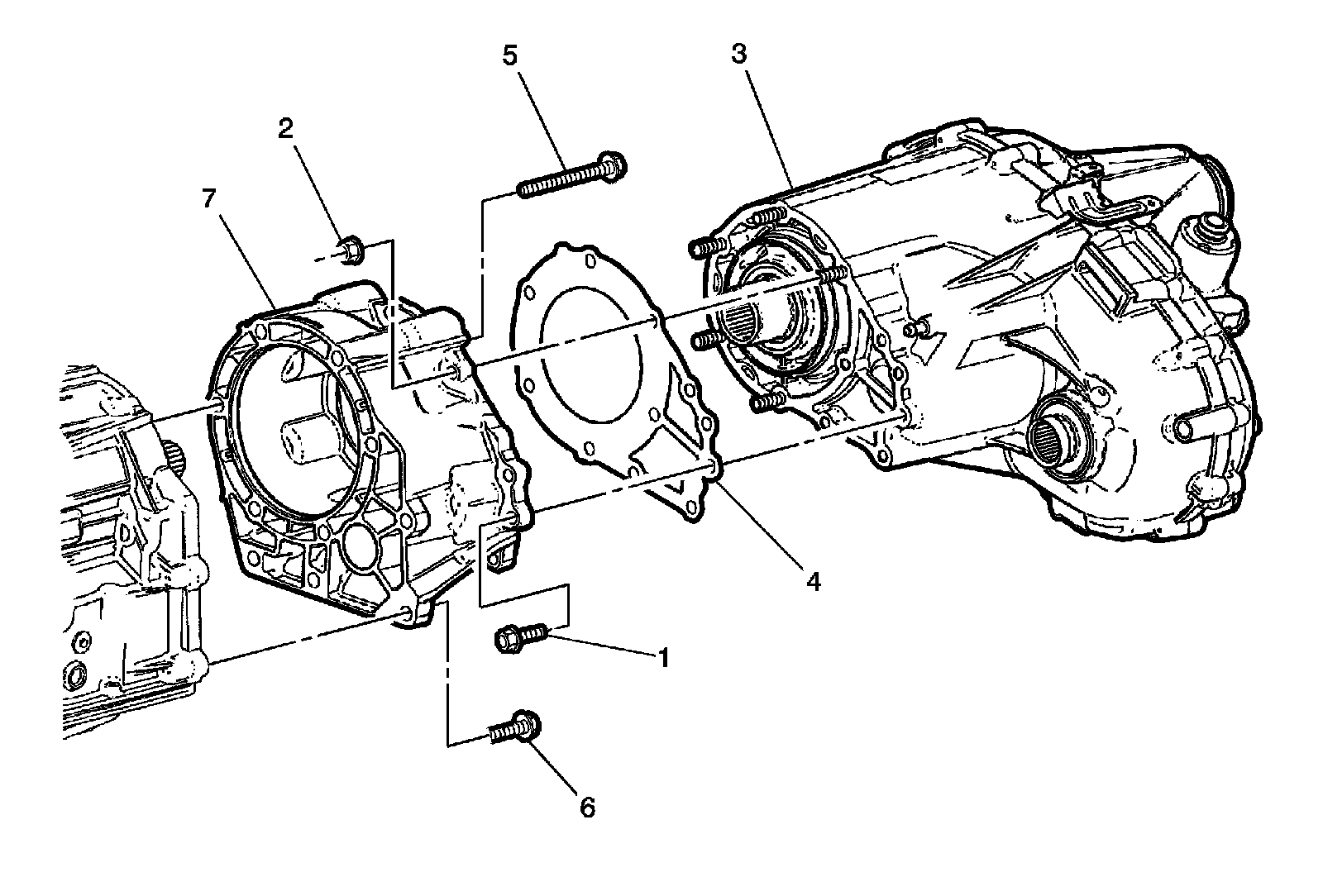 5
3
2
7
4
1
6