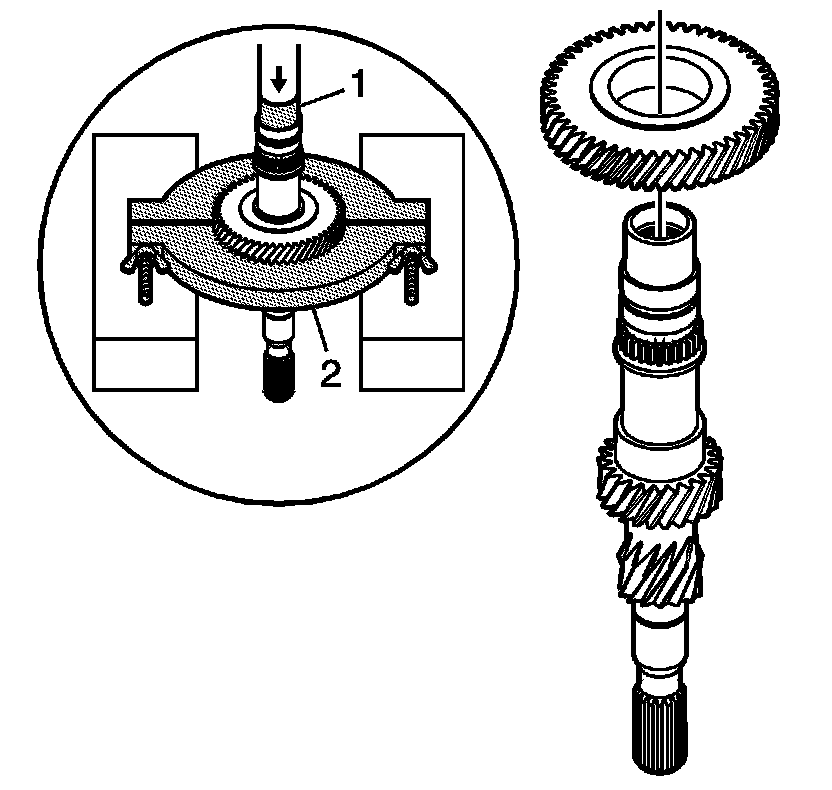 1
2