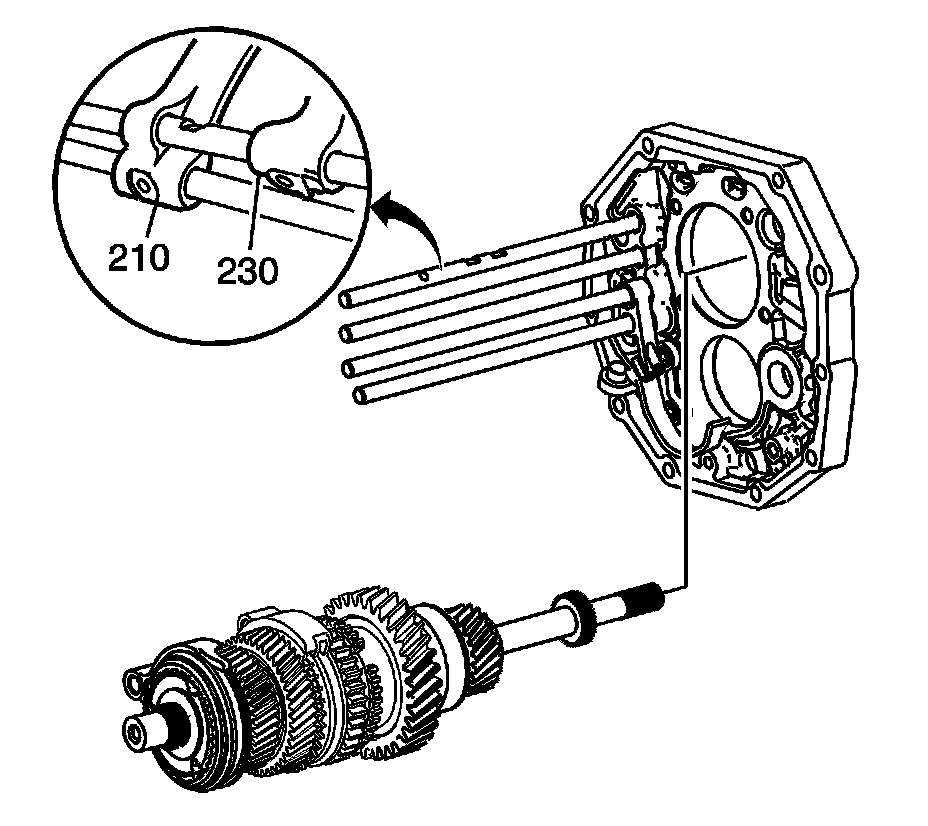 210
230