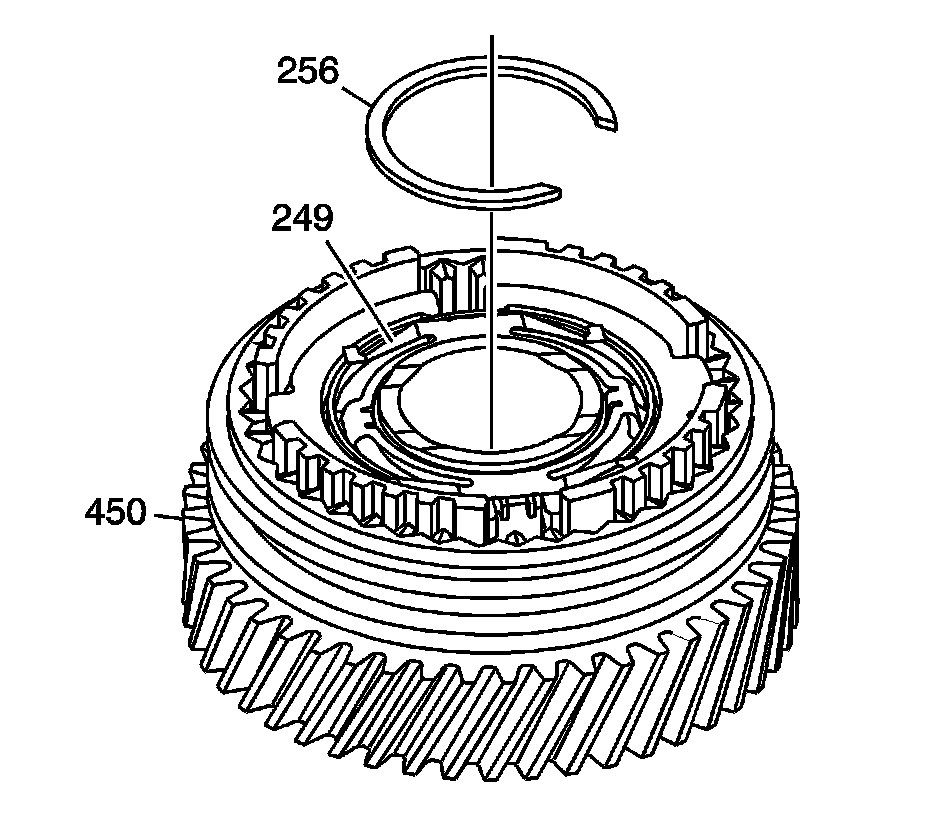 256

249

450