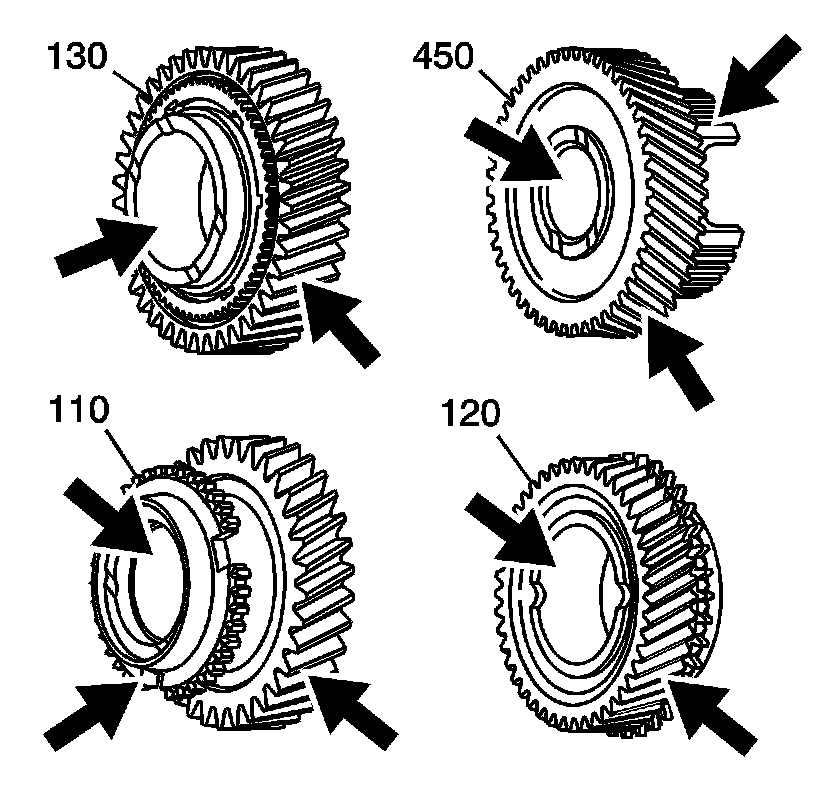 130

450

110

120