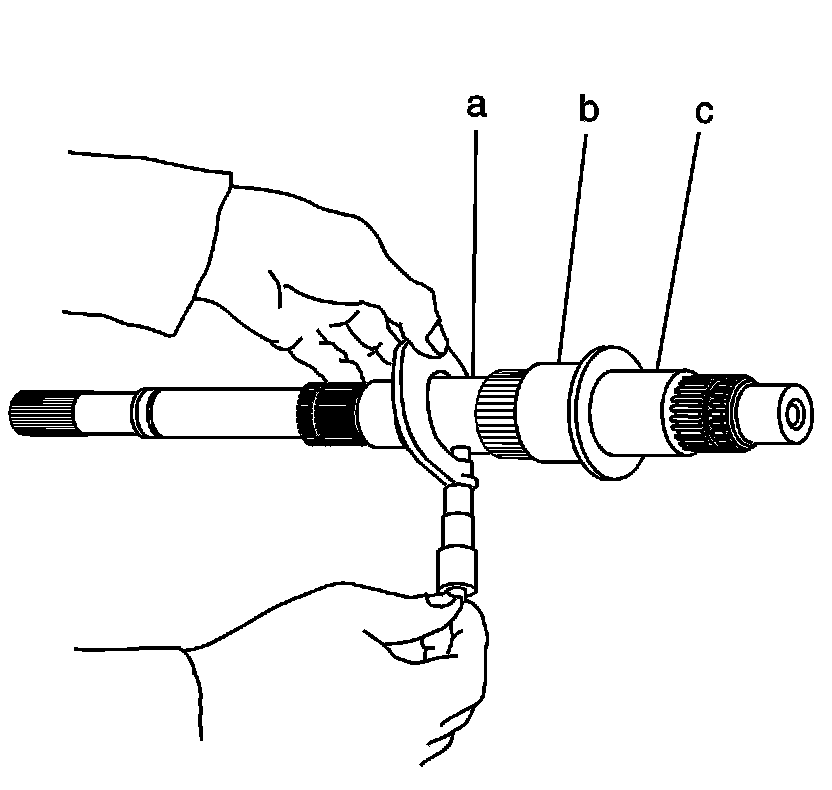 a
b
c