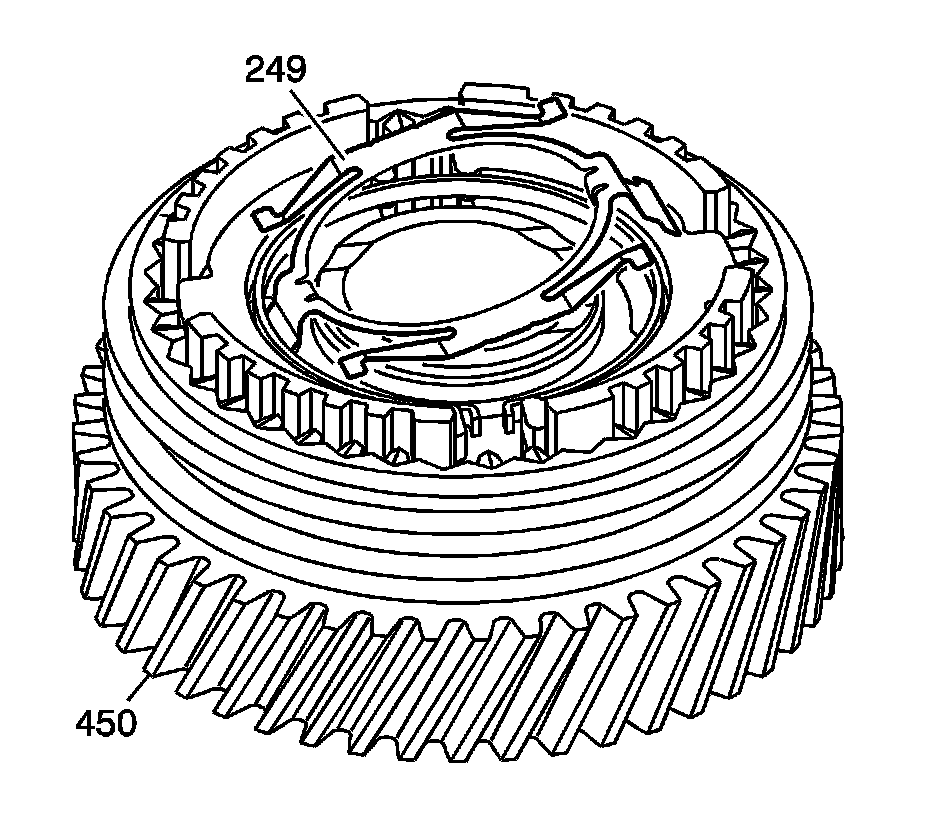 249

450