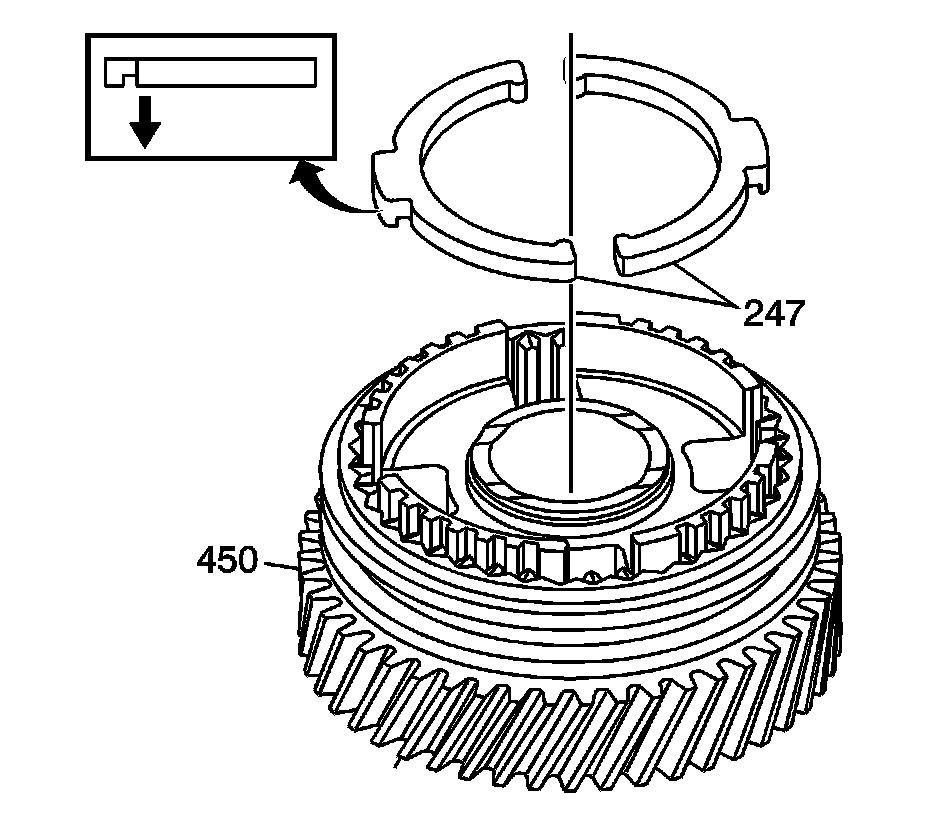 247

450