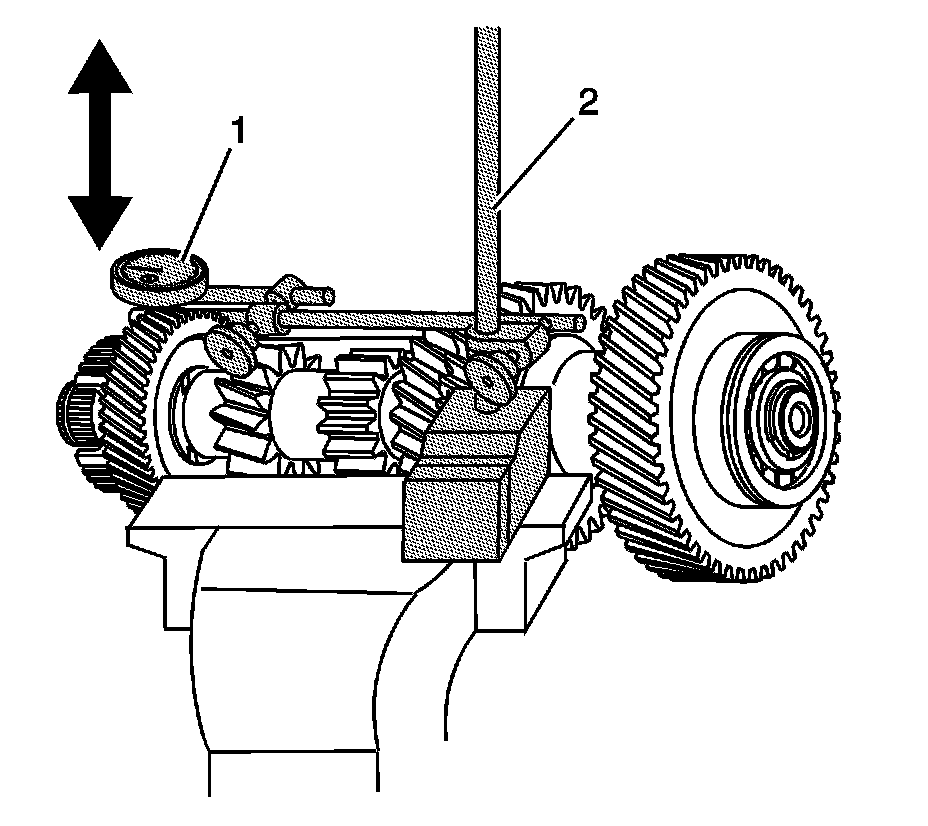 1
2