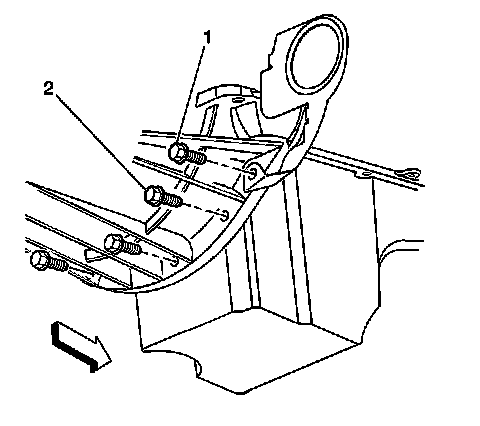 1

2