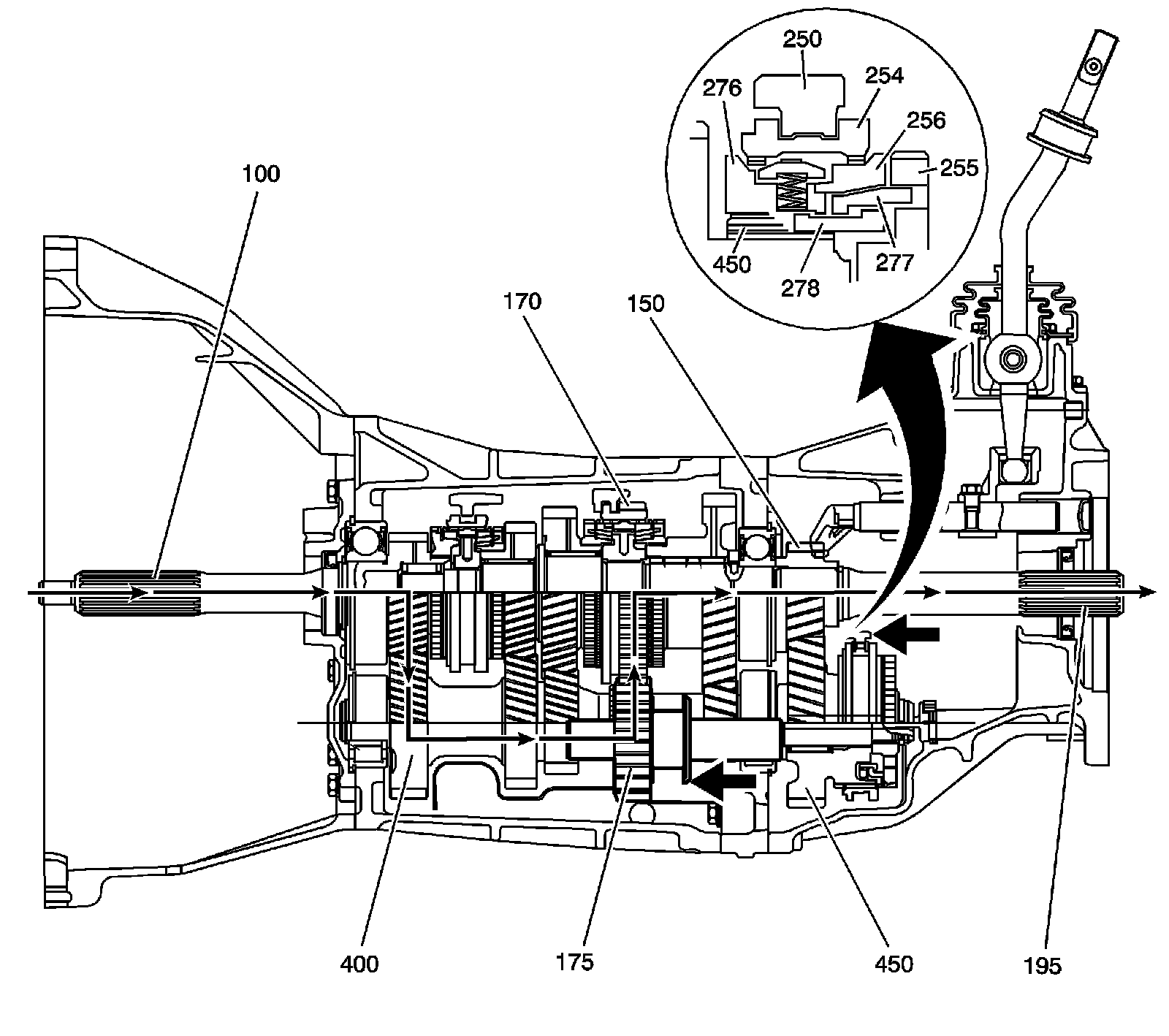 250
254
276
256
255
450
278
277
100
170
150
400
175
450
195