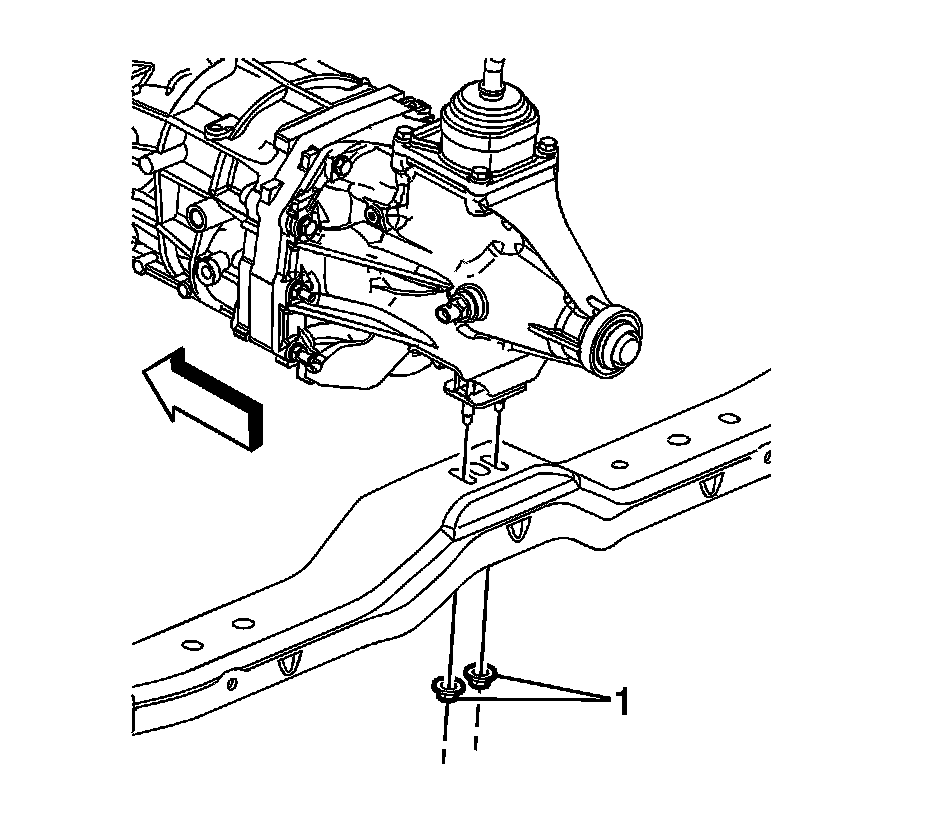 1