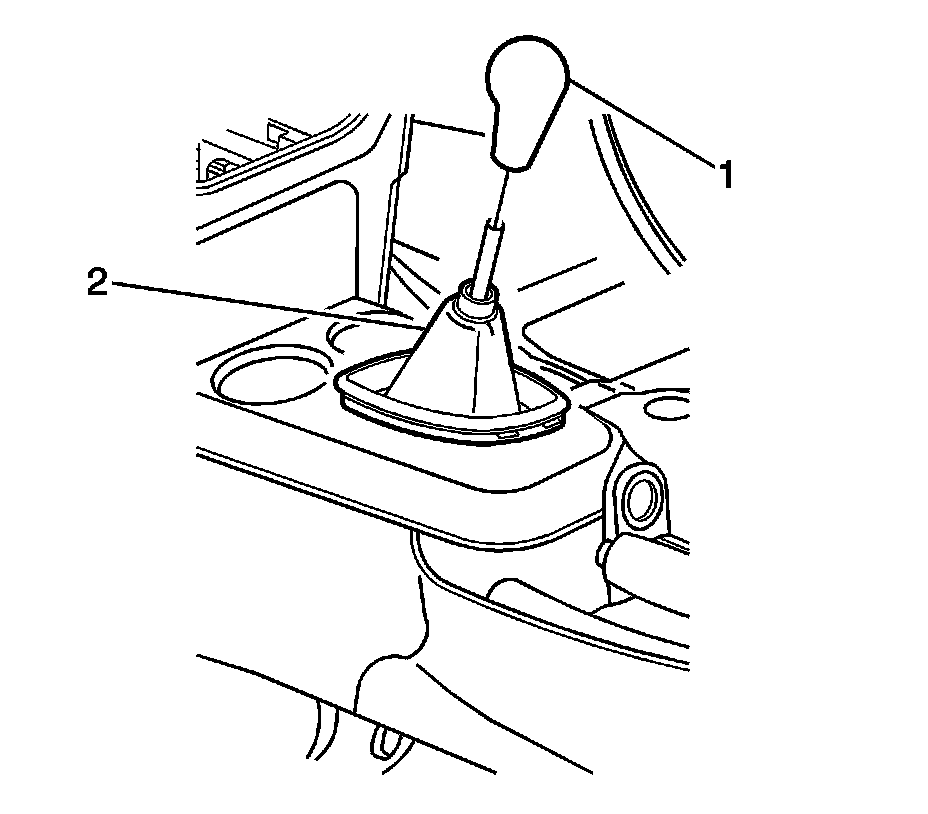 1
2