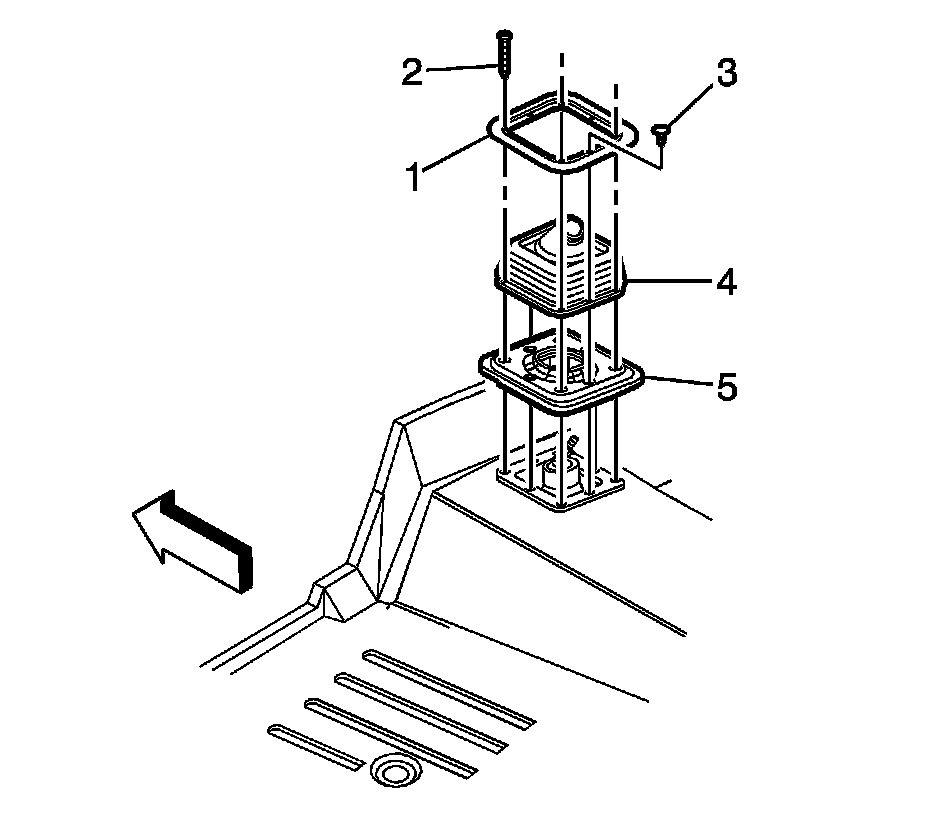 2
3
1
4
5