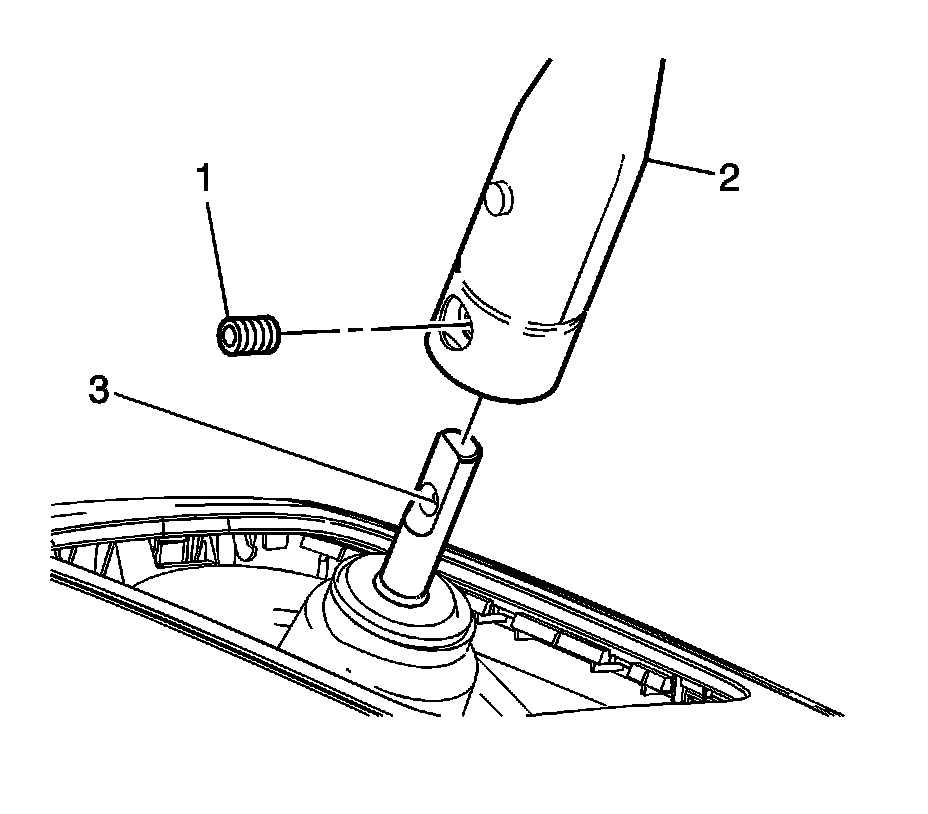 1
2
3