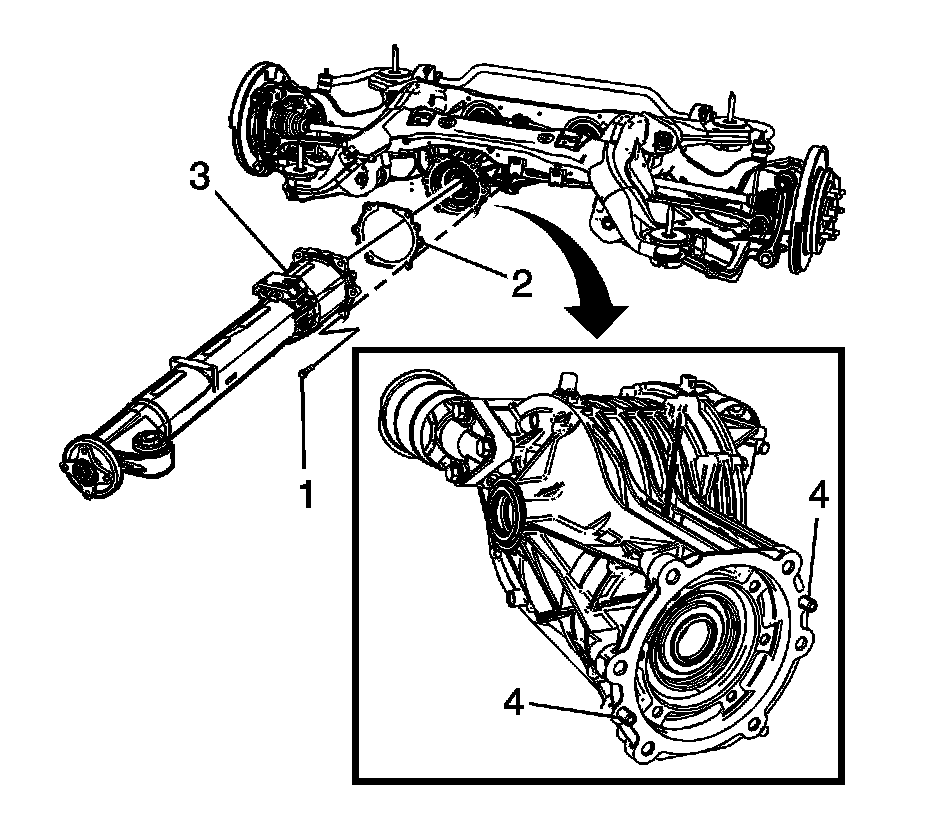 3
2
1
4
4