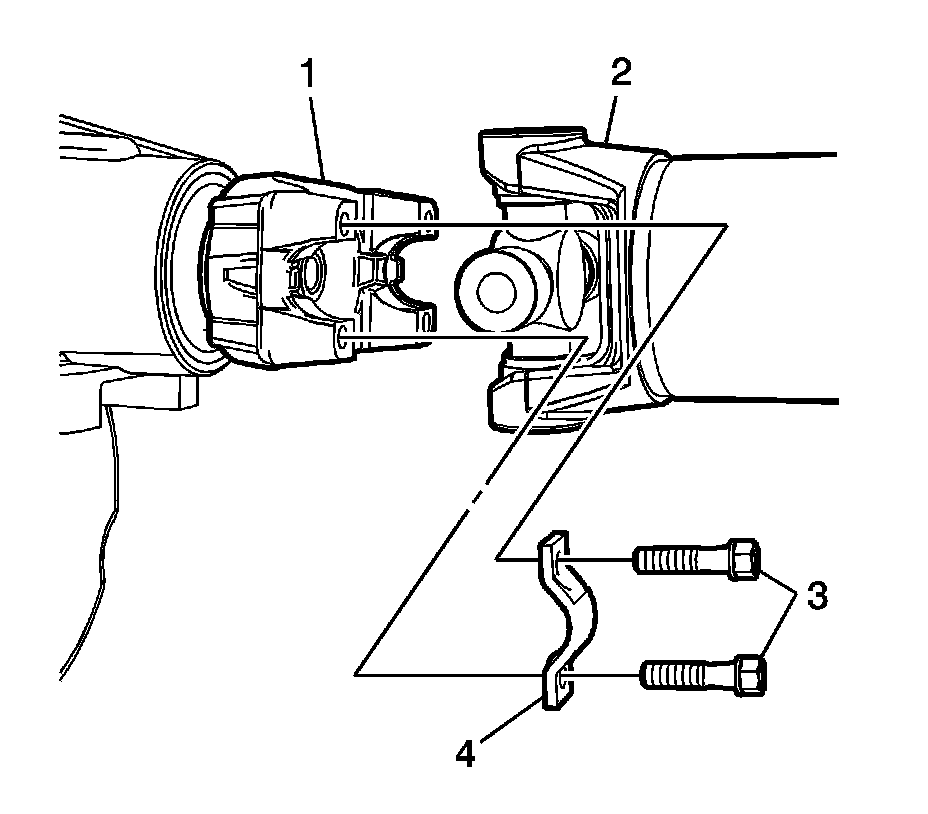 1
2
3
4