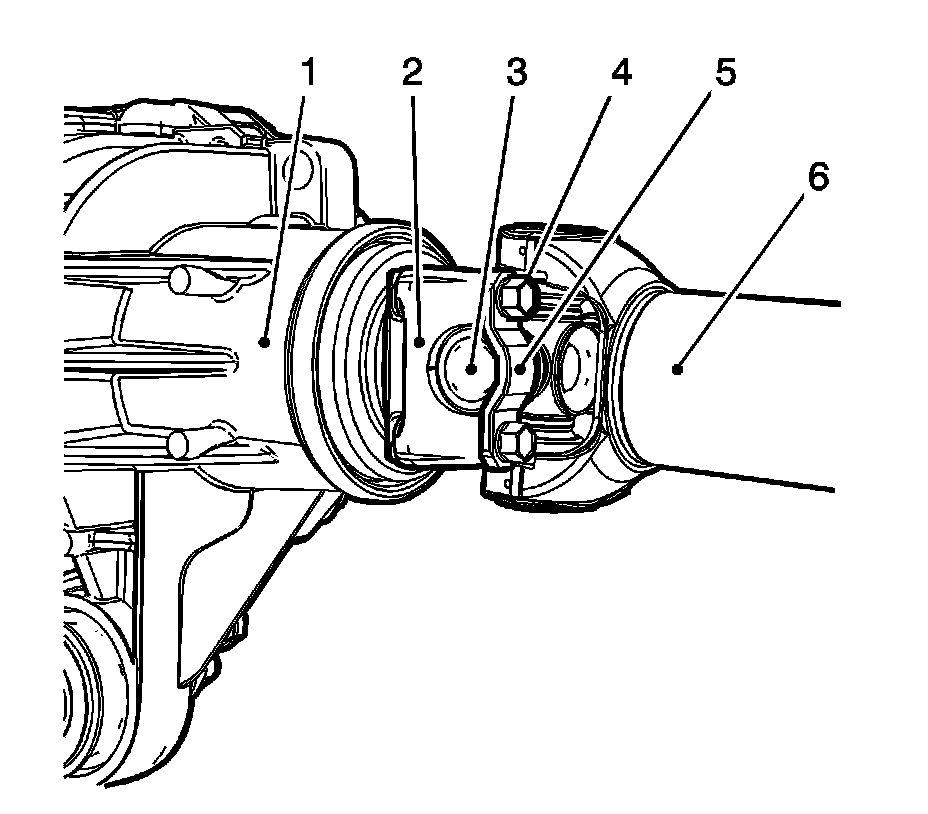 1 2 3 4 5 6