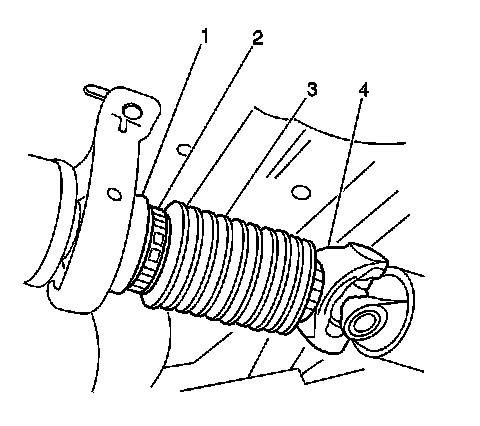 1
2
3
4