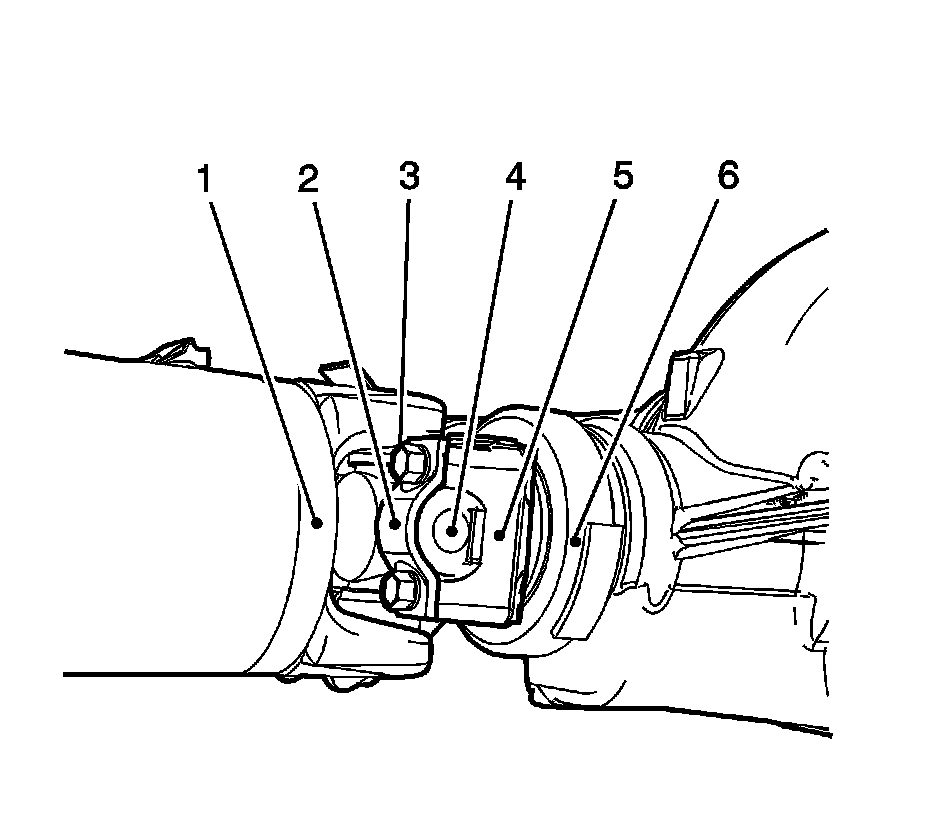 1 2 3 4 5 6