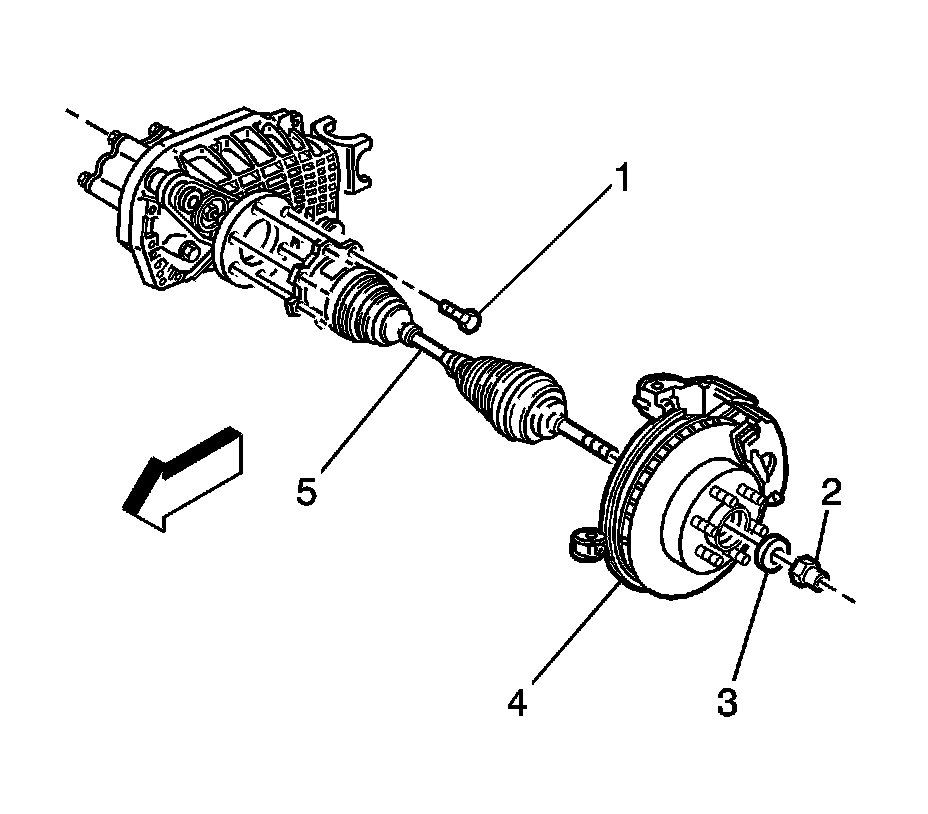 1
5
2
4
3