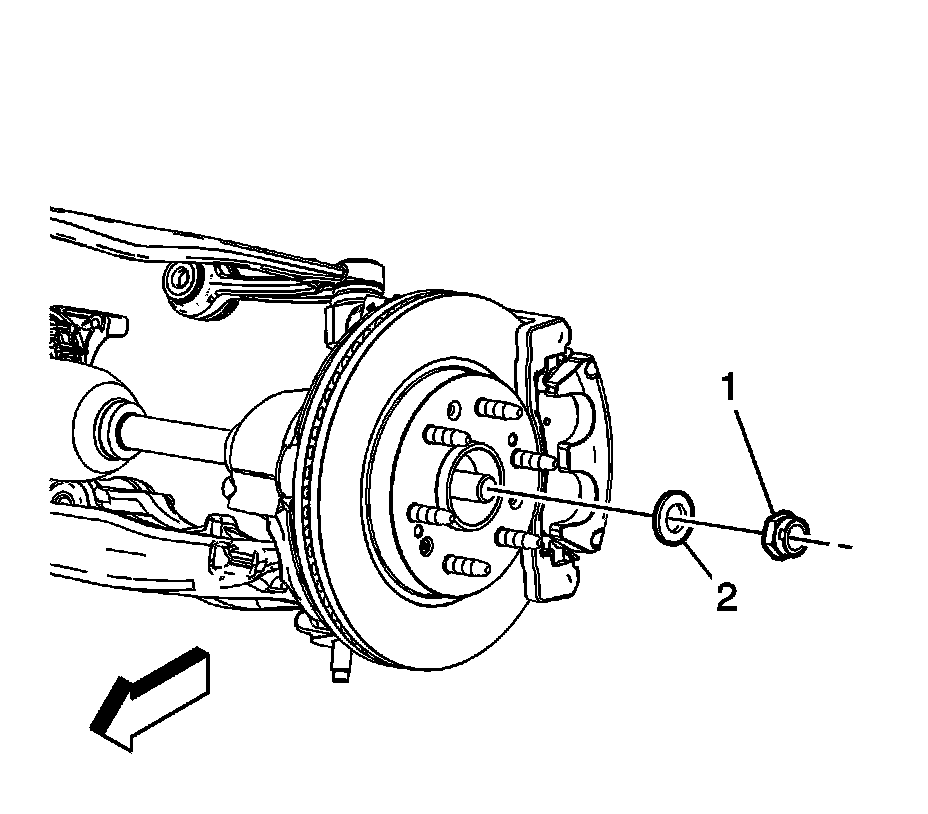 1

2