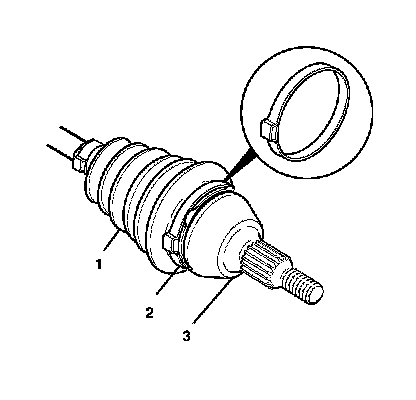 1
2
3