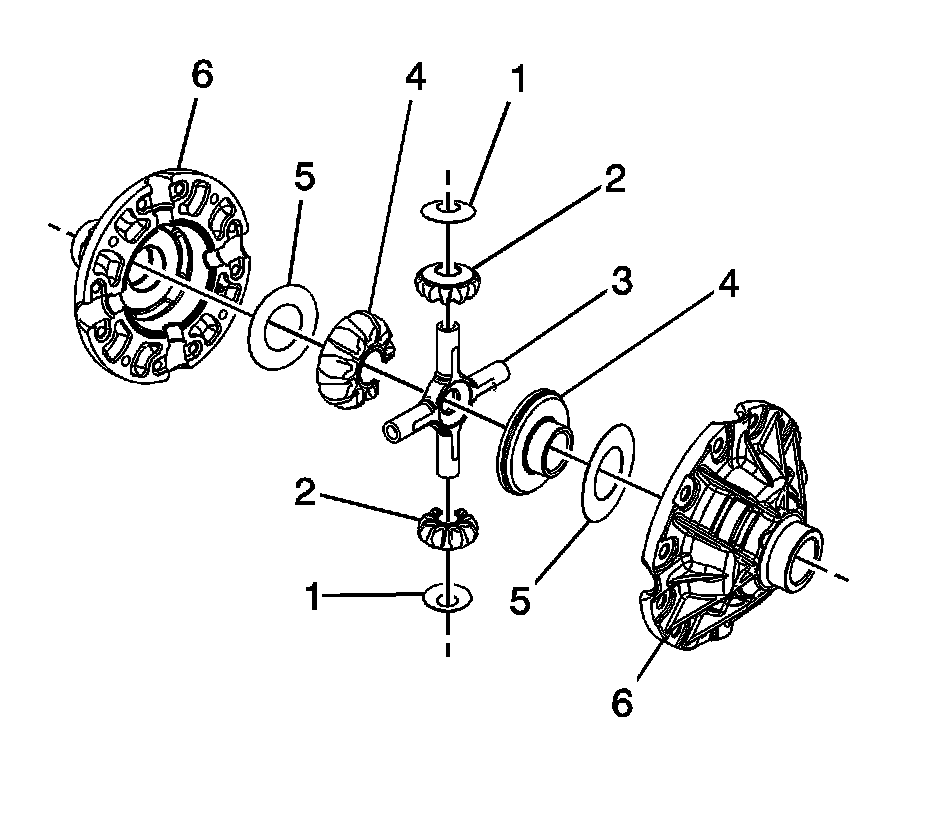 6
4
1
5
2
3
4
2
1
5
6