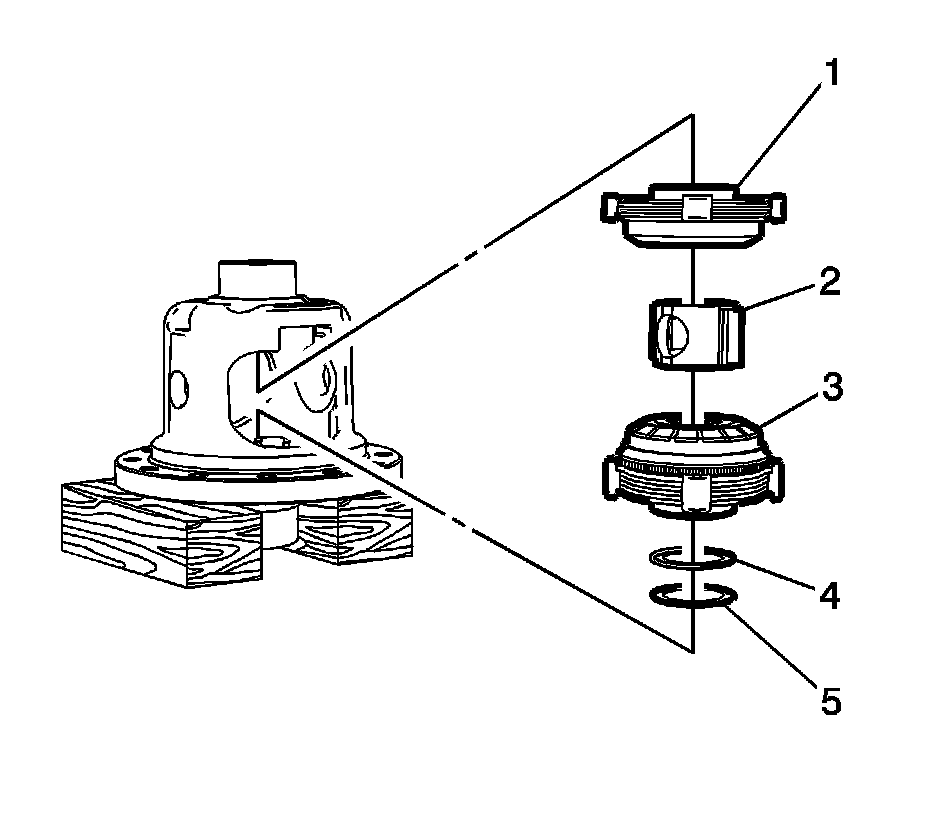 1
2
3
4
5