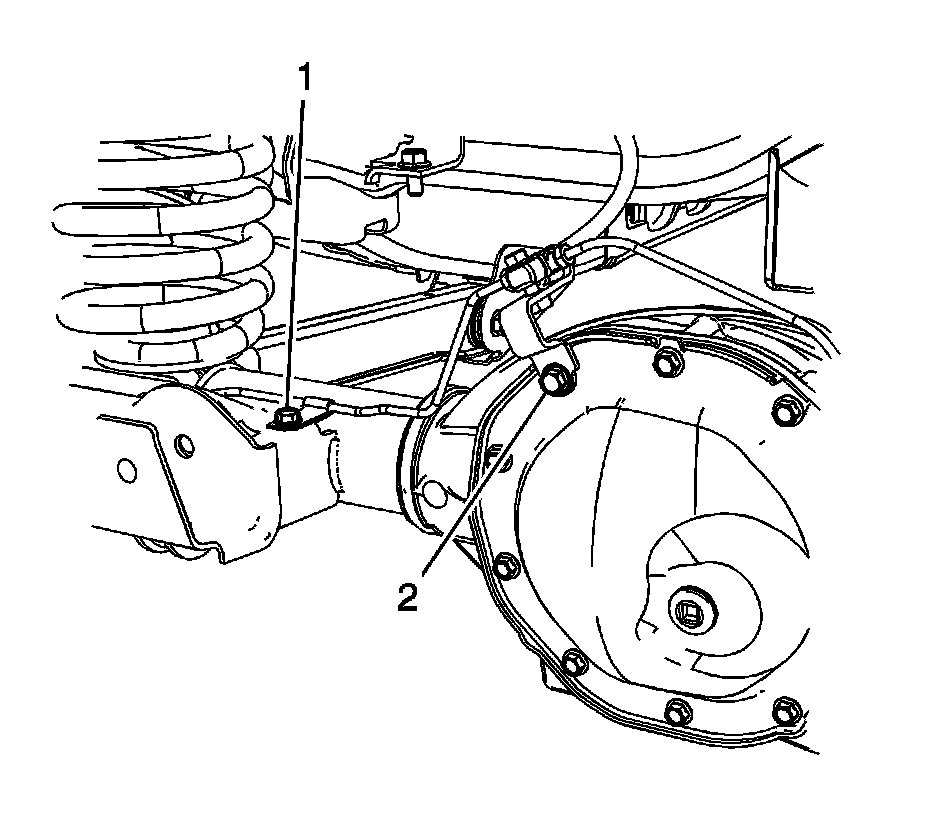 1
2