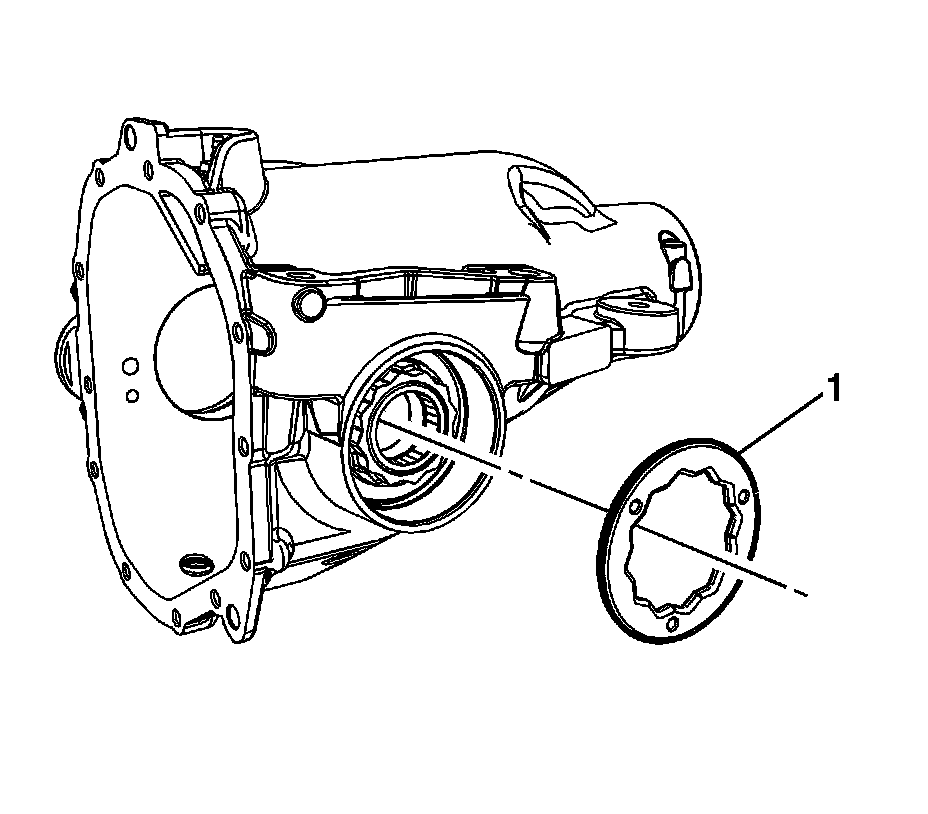 1