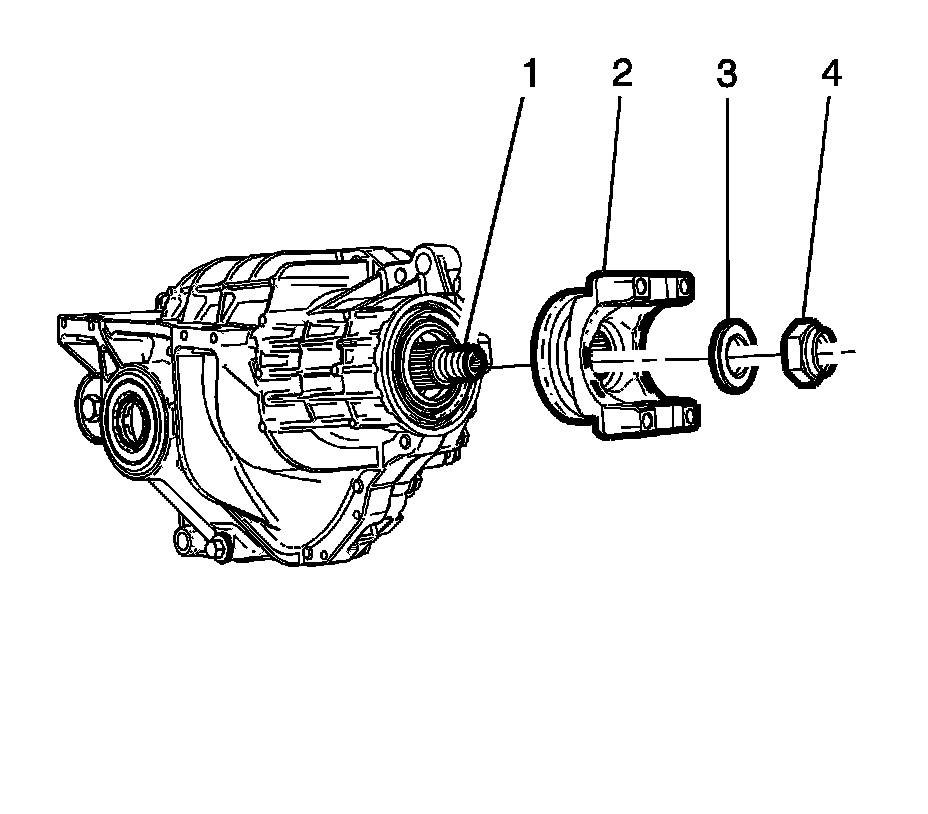 1 2 3 4