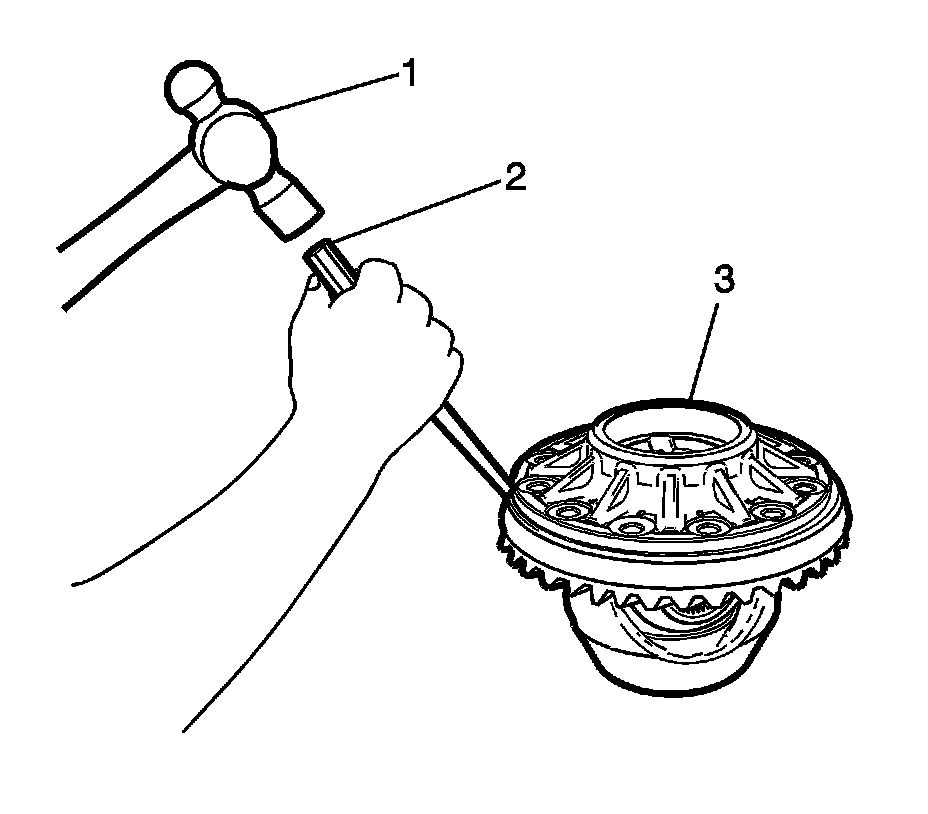 1
2
3