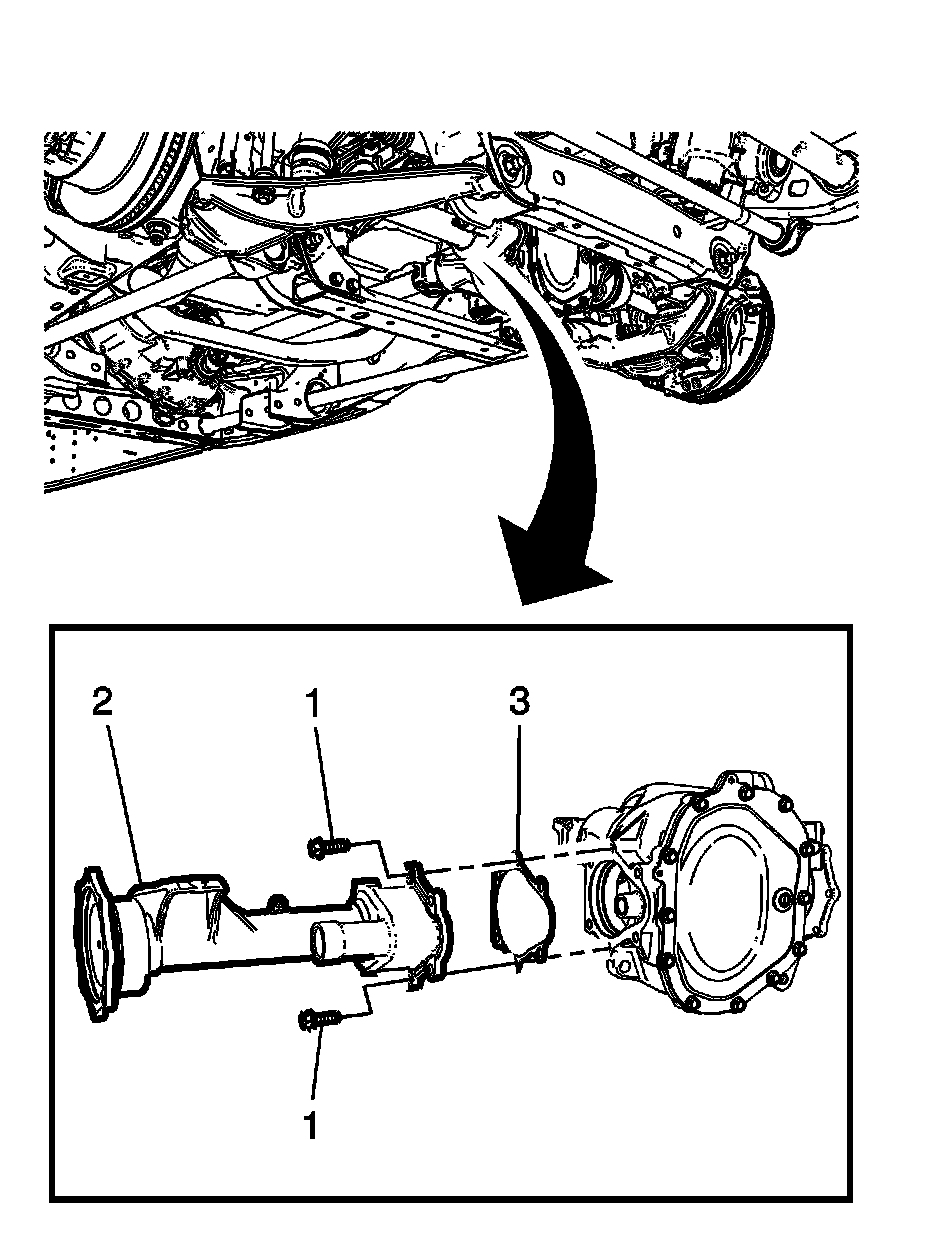 2
1
3
1