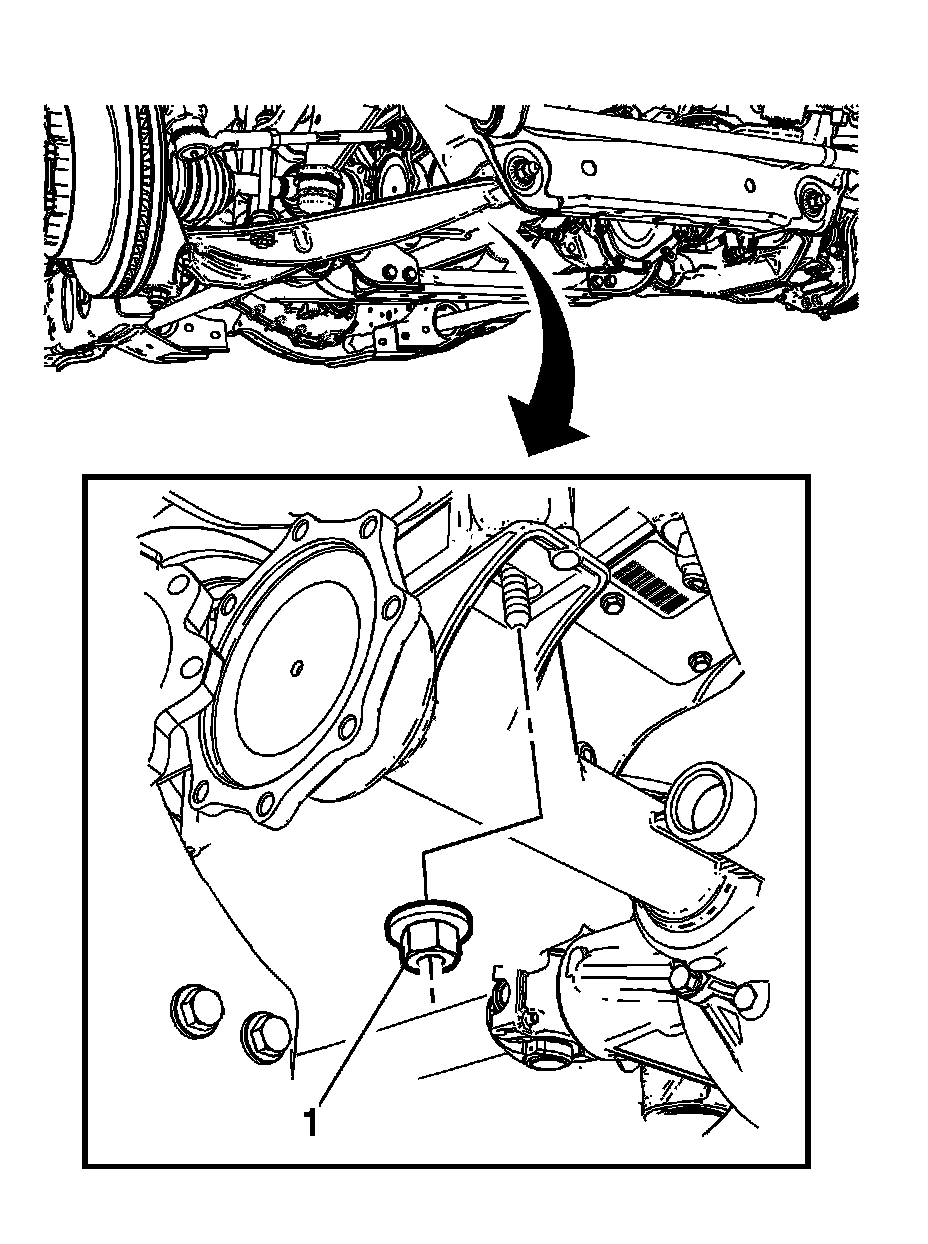 1