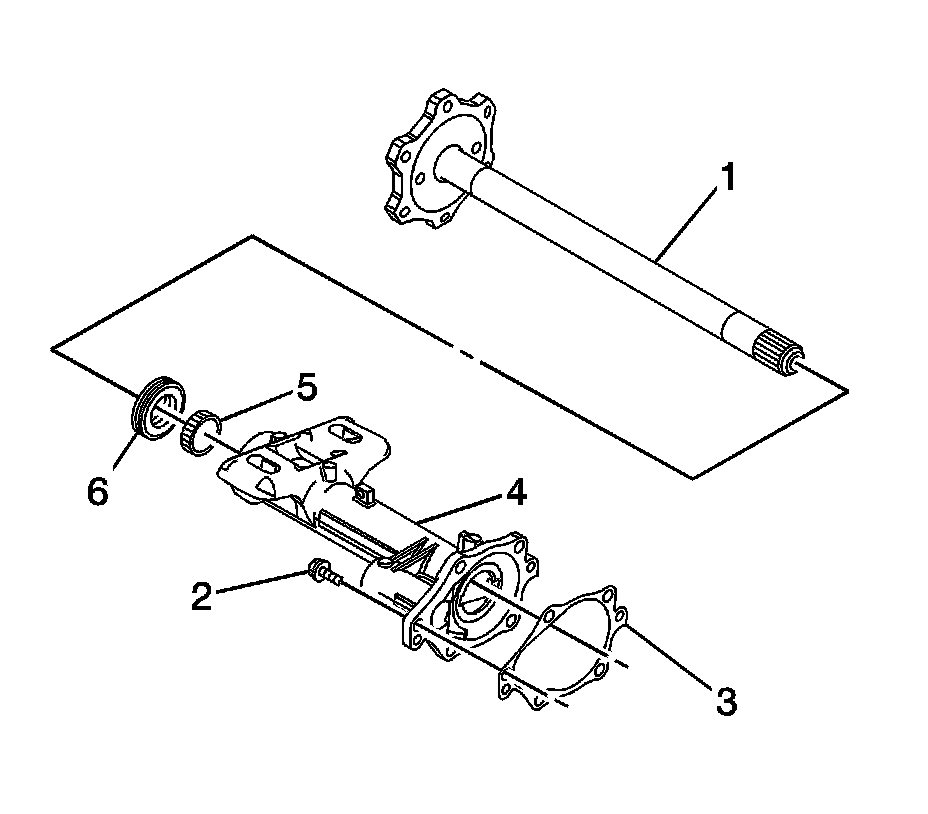 1
5
6
4
2
3