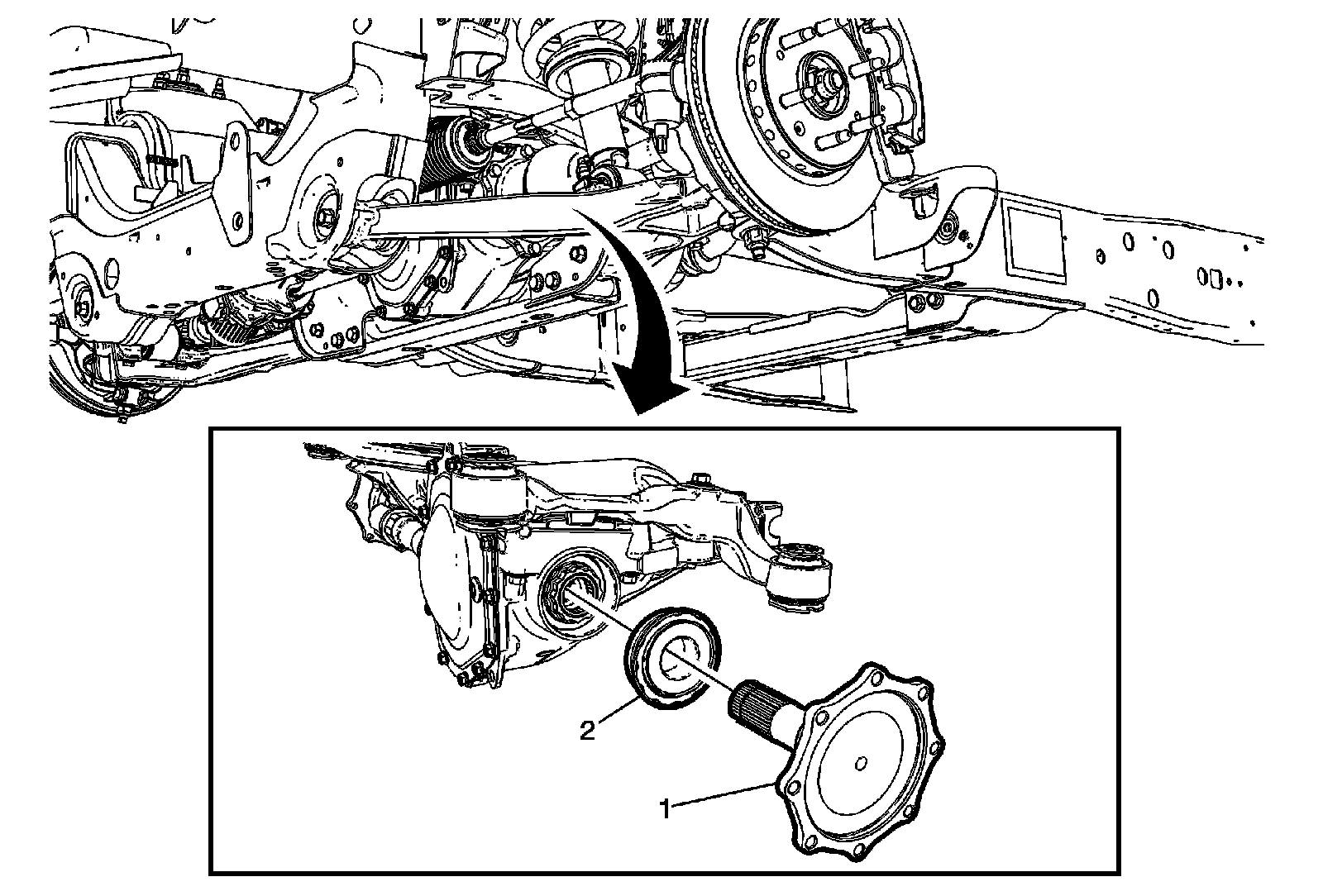 2
1