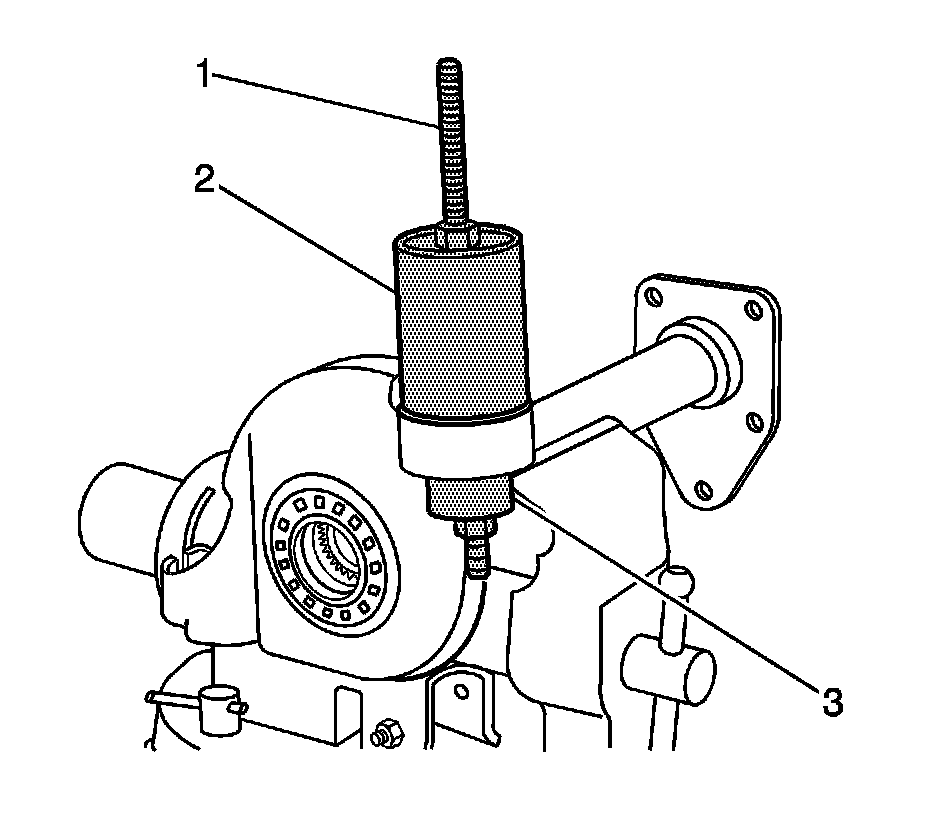 1
2
3