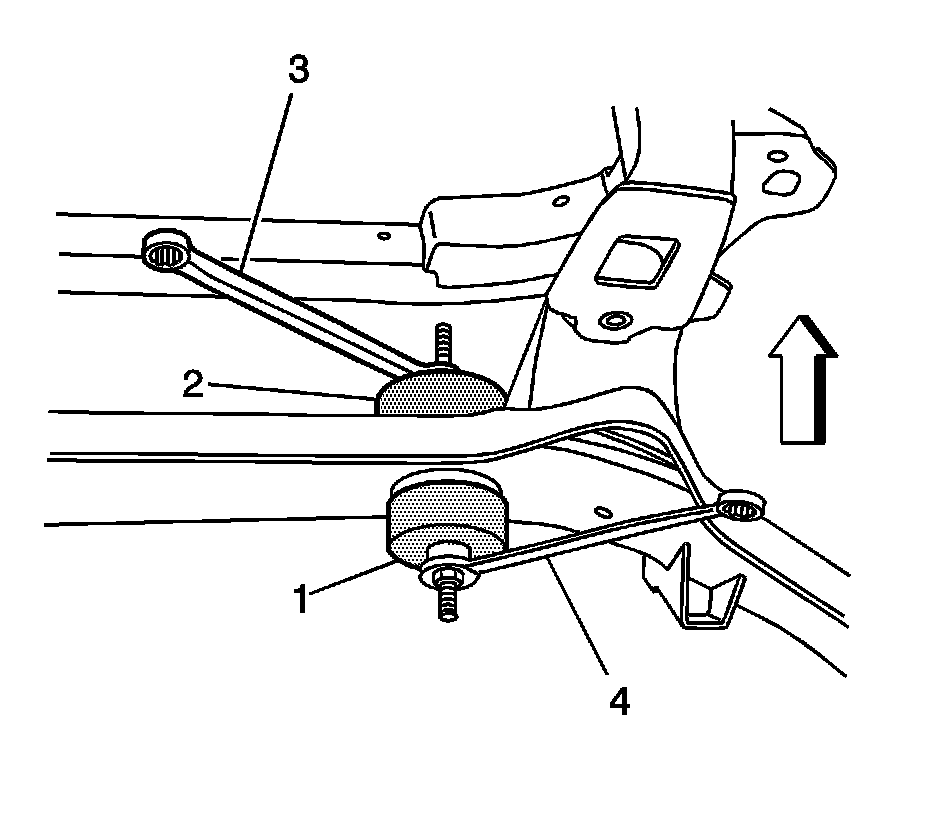 3
2
1
4