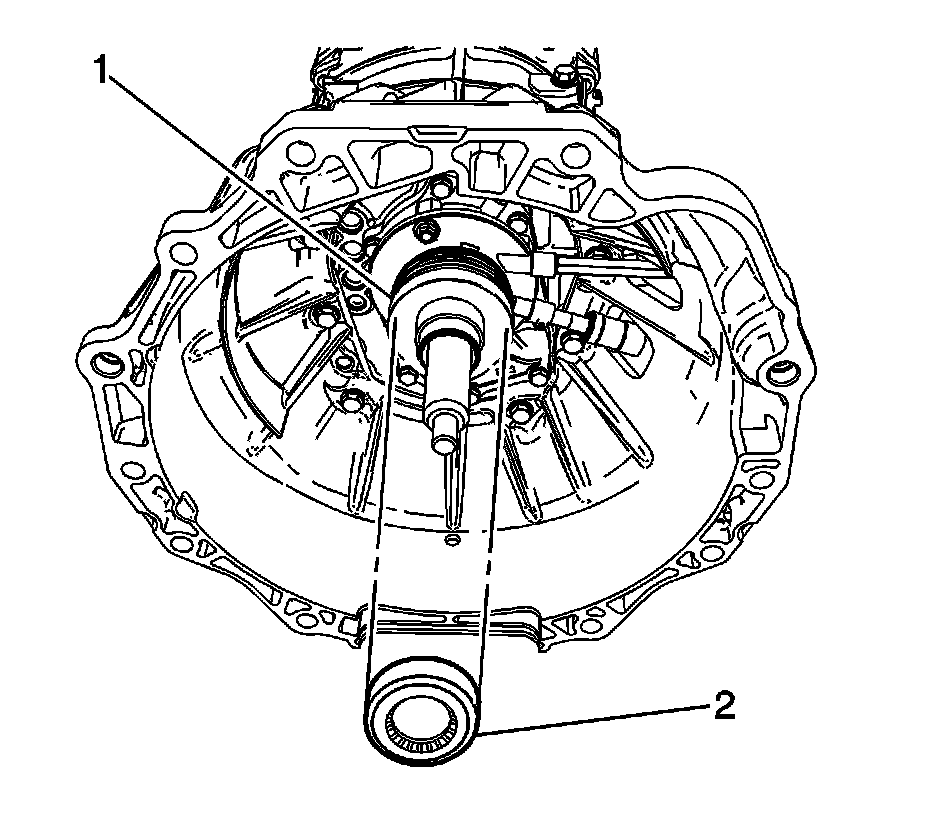 1
2