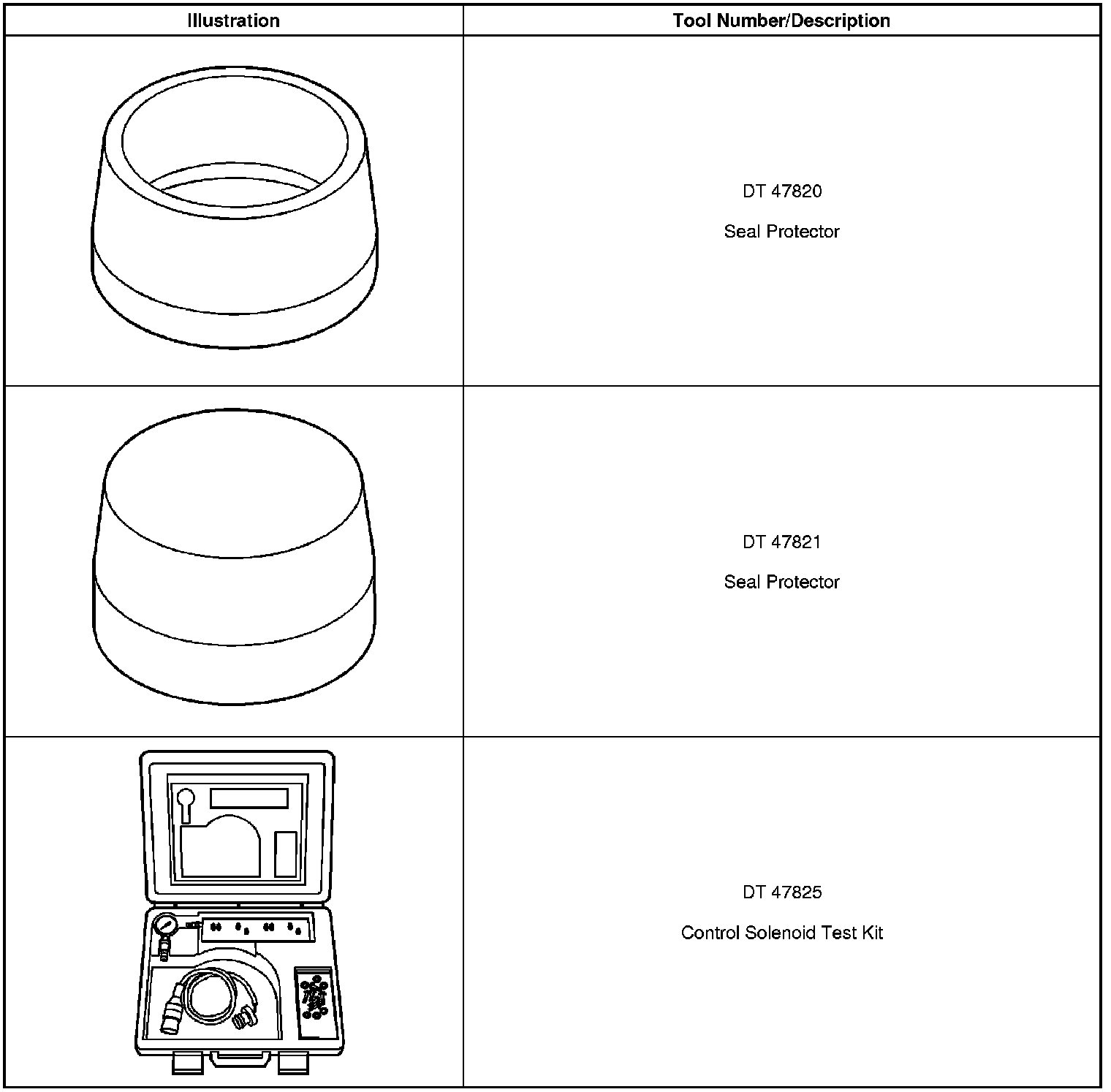 | Illustration | Tool Number/Description |
|---|---|
| | DT 47820<br>Seal Protector |
| | DT 47821<br>Seal Protector |
| | DT 47825<br>Control Solenoid Test Kit |