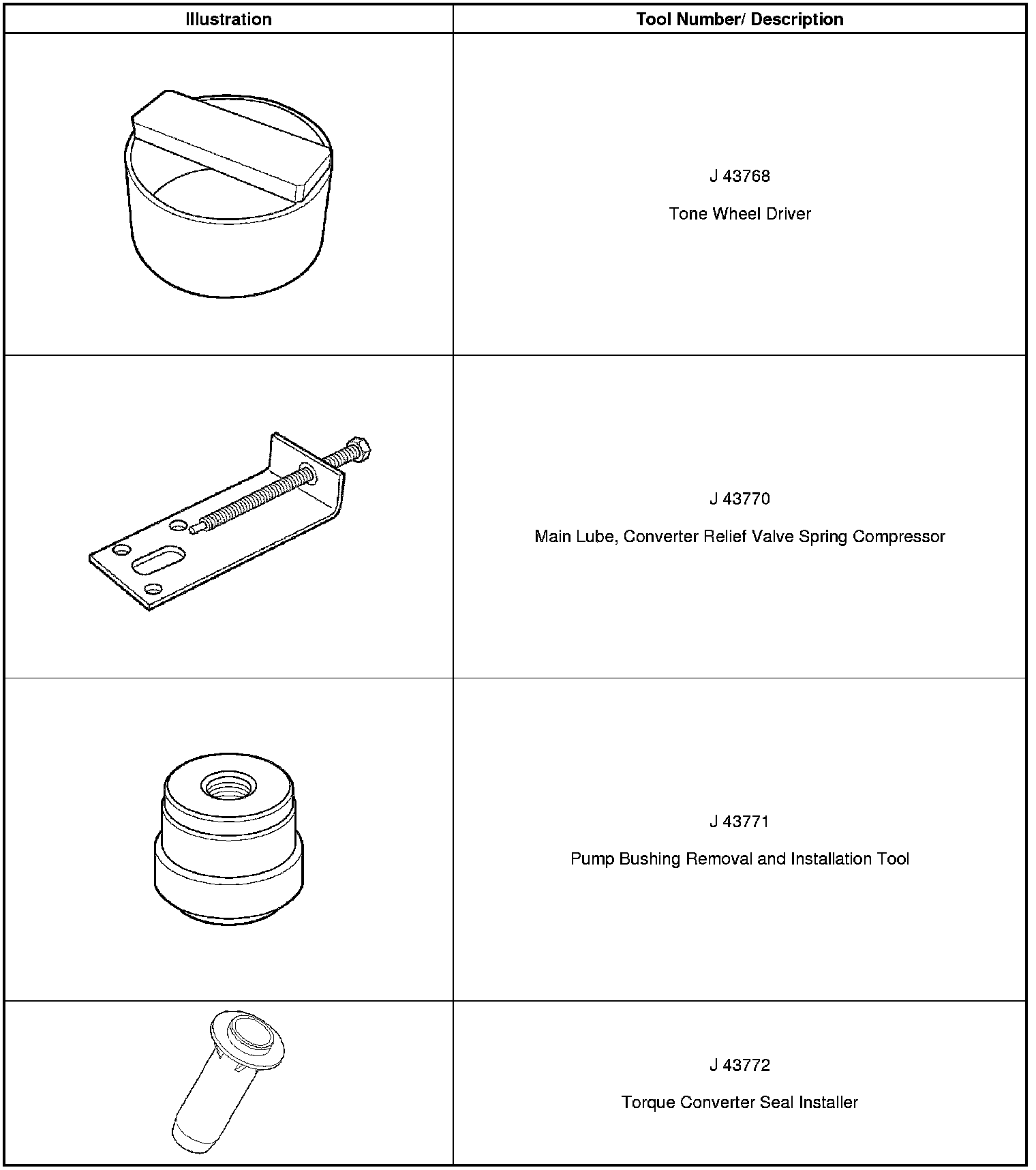 | Illustration | Tool Number/ Description |
|---|---|
| | J 43768 Tone Wheel Driver |
| | J 43770 Main Lube, Converter Relief Valve Spring Compressor |
| | J 43771 Pump Bushing Removal and Installation Tool |
| | J 43772 Torque Converter Seal Installer |