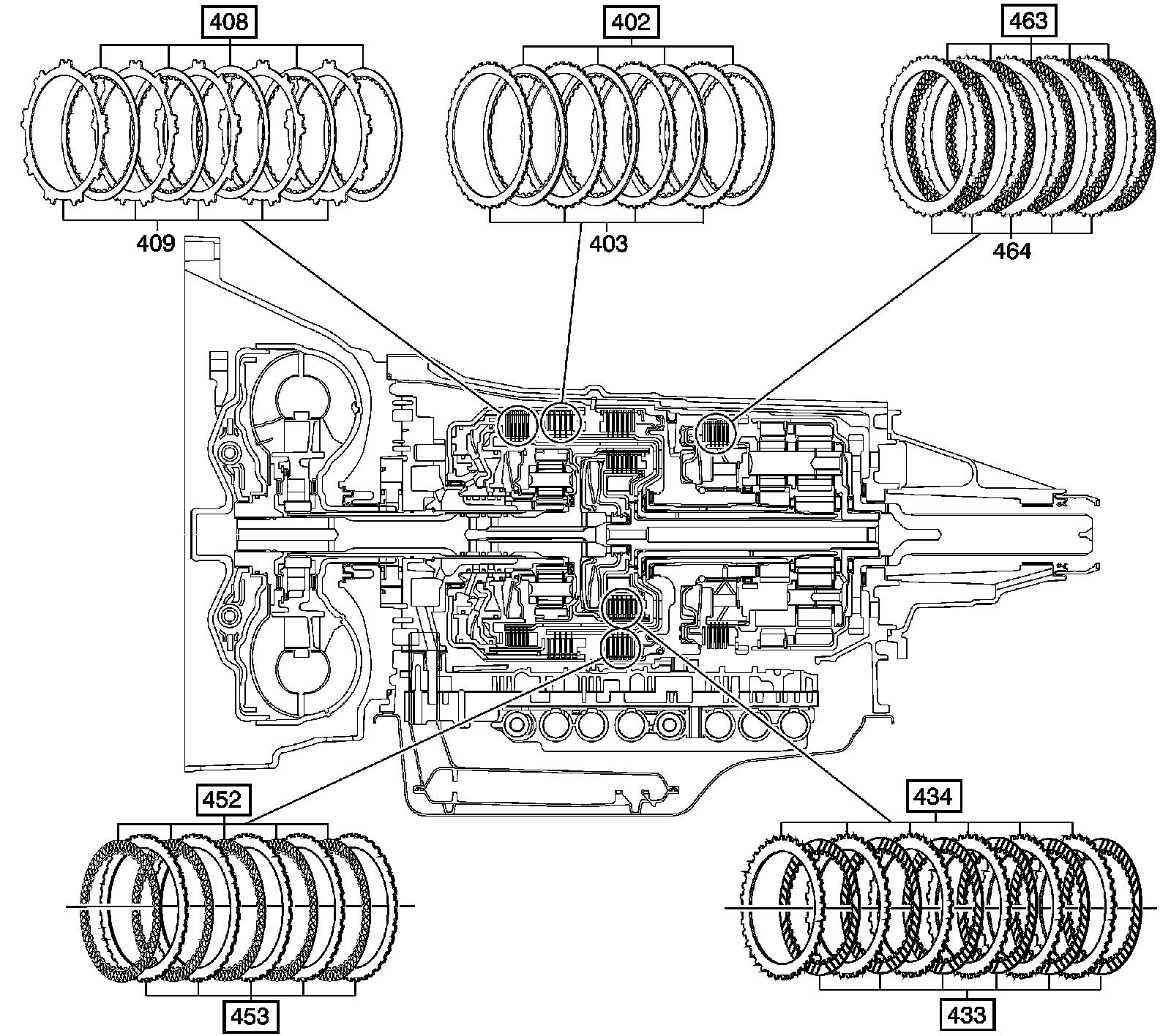 408
402
463
409
403
464
452
434
453
433