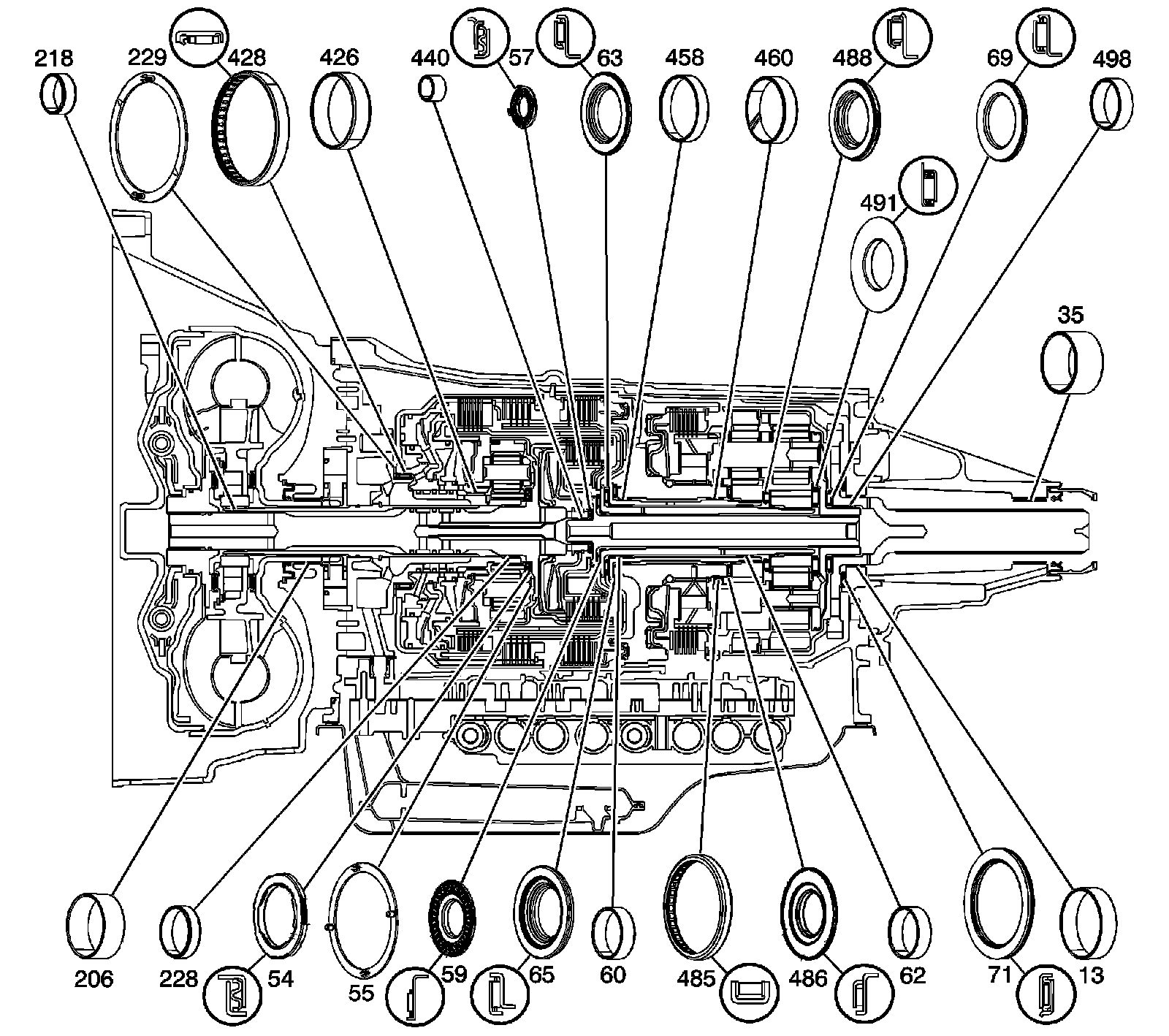 218
229
428
426
440
57
63
458
460
488
69
498
491
35
206
228
54
55
59
65
60
485
486
62
71
13