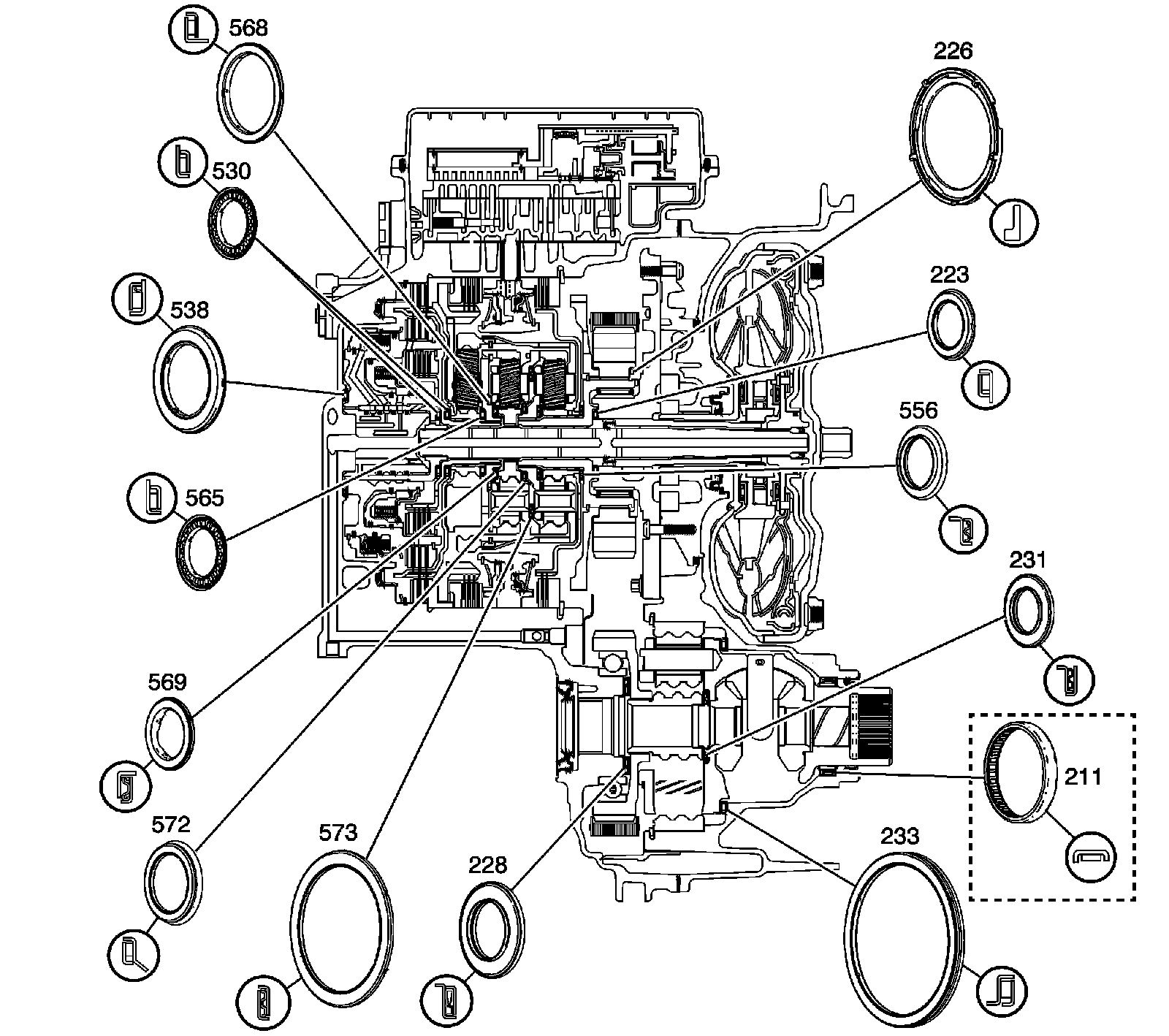 568
226
530
223
538
556
565
231
569
211
572
573
228
233