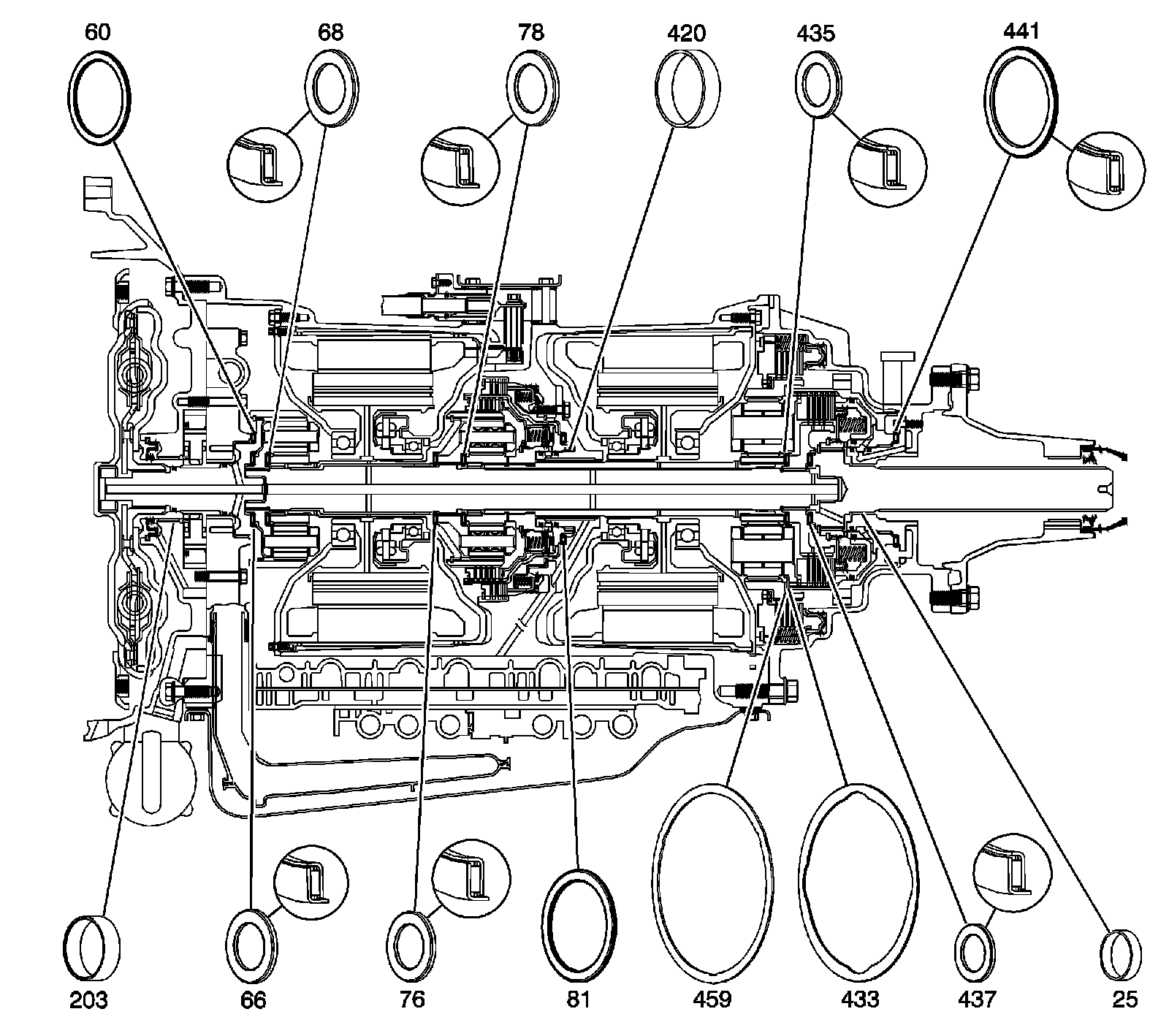 60
68
78
420
435
441

203
66
76
81
459
433
437
25