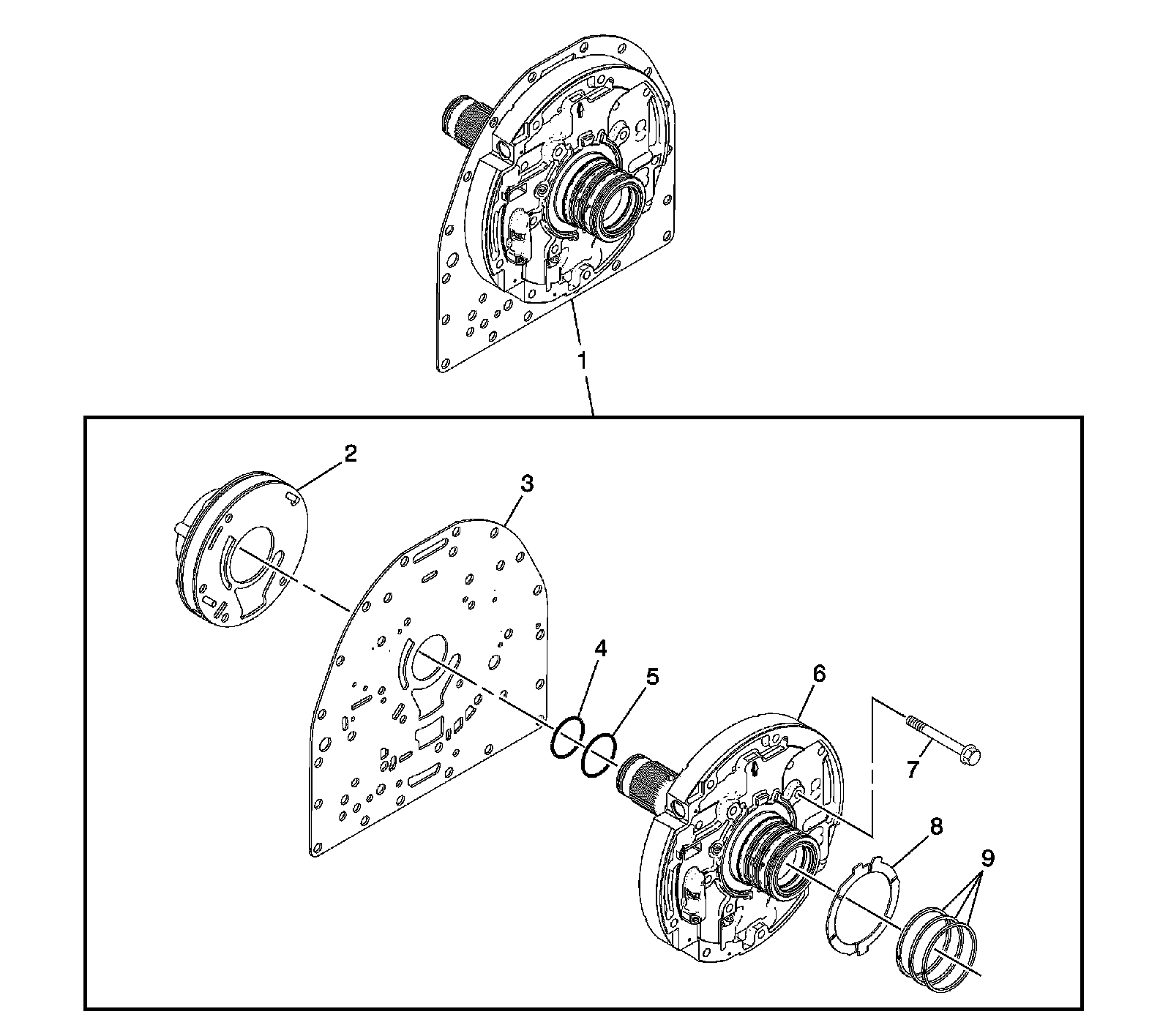 1
2
3
4
5
6
7
8
9