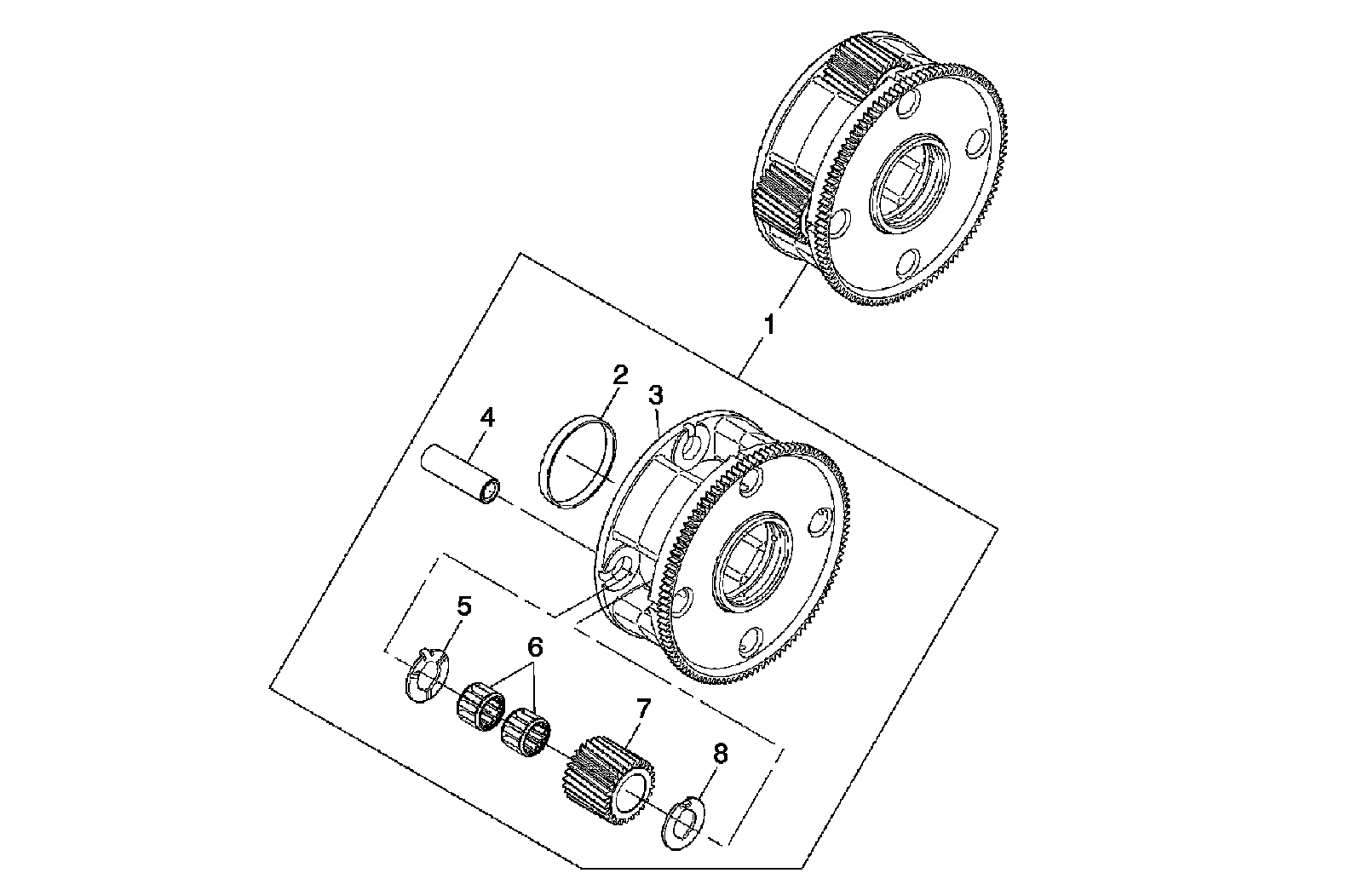 1
2
3
4
5
6
7
8