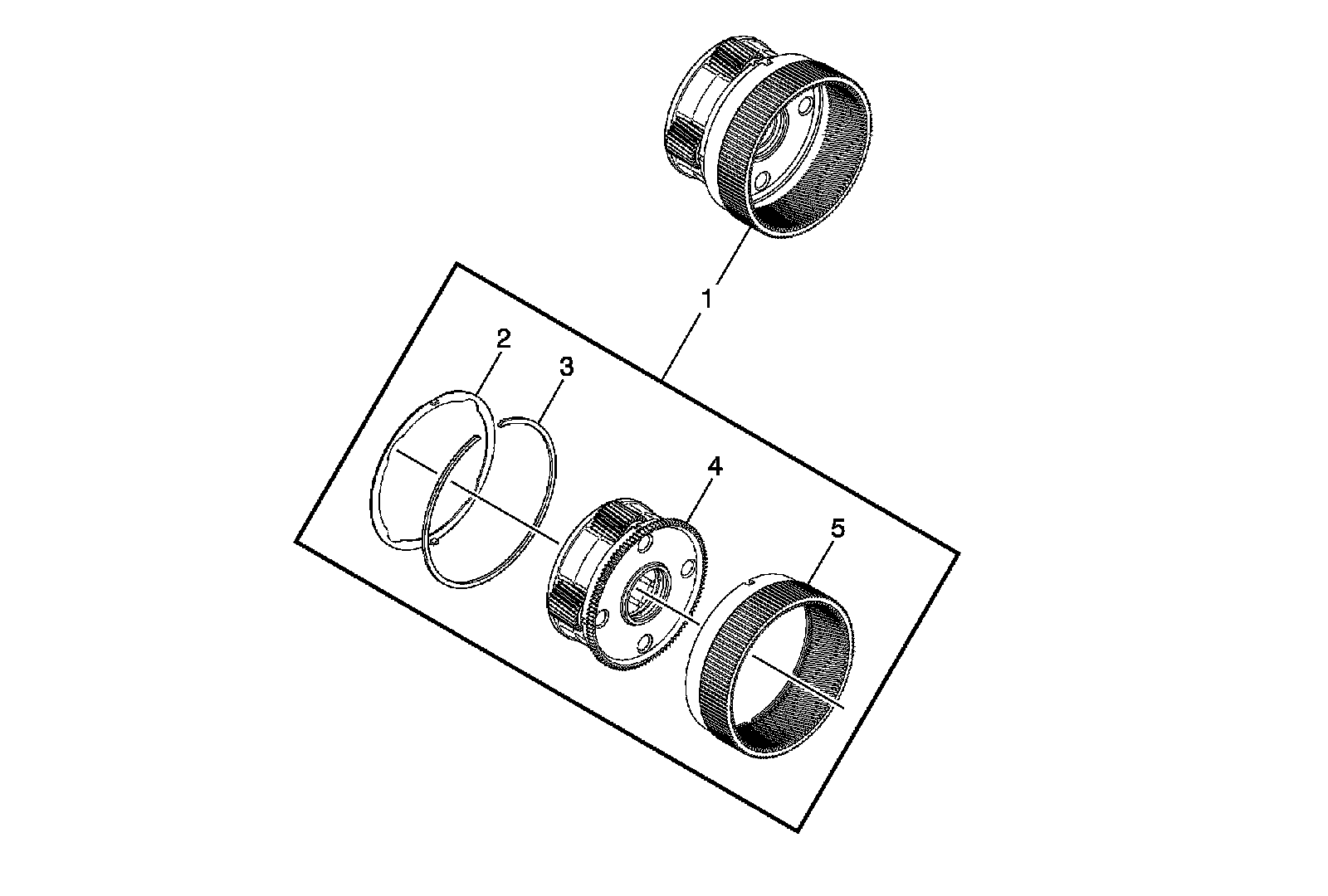 1
2
3
4
5