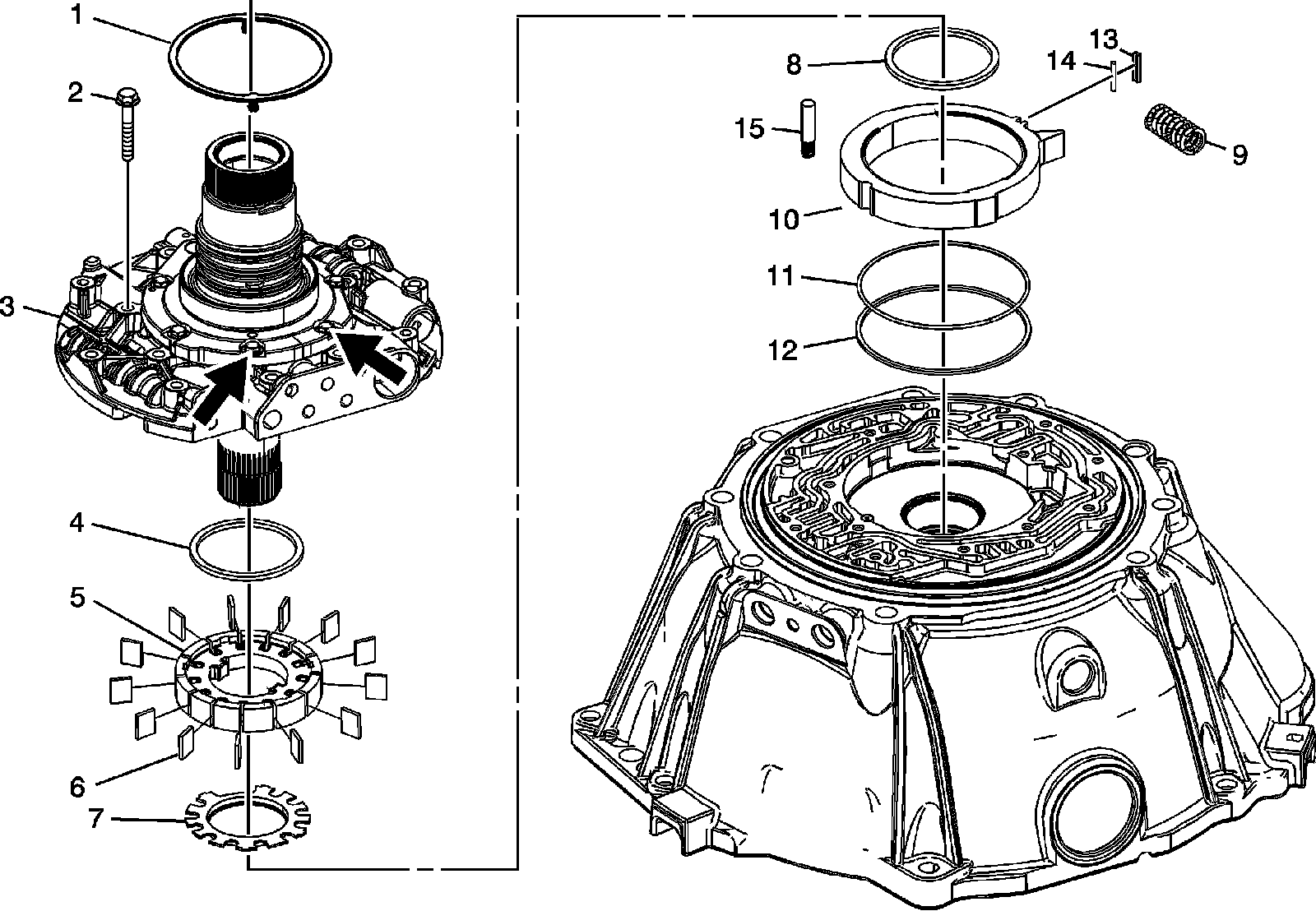 1
2
3
4
5
6
7
8
13
14
15
9
10
11
12