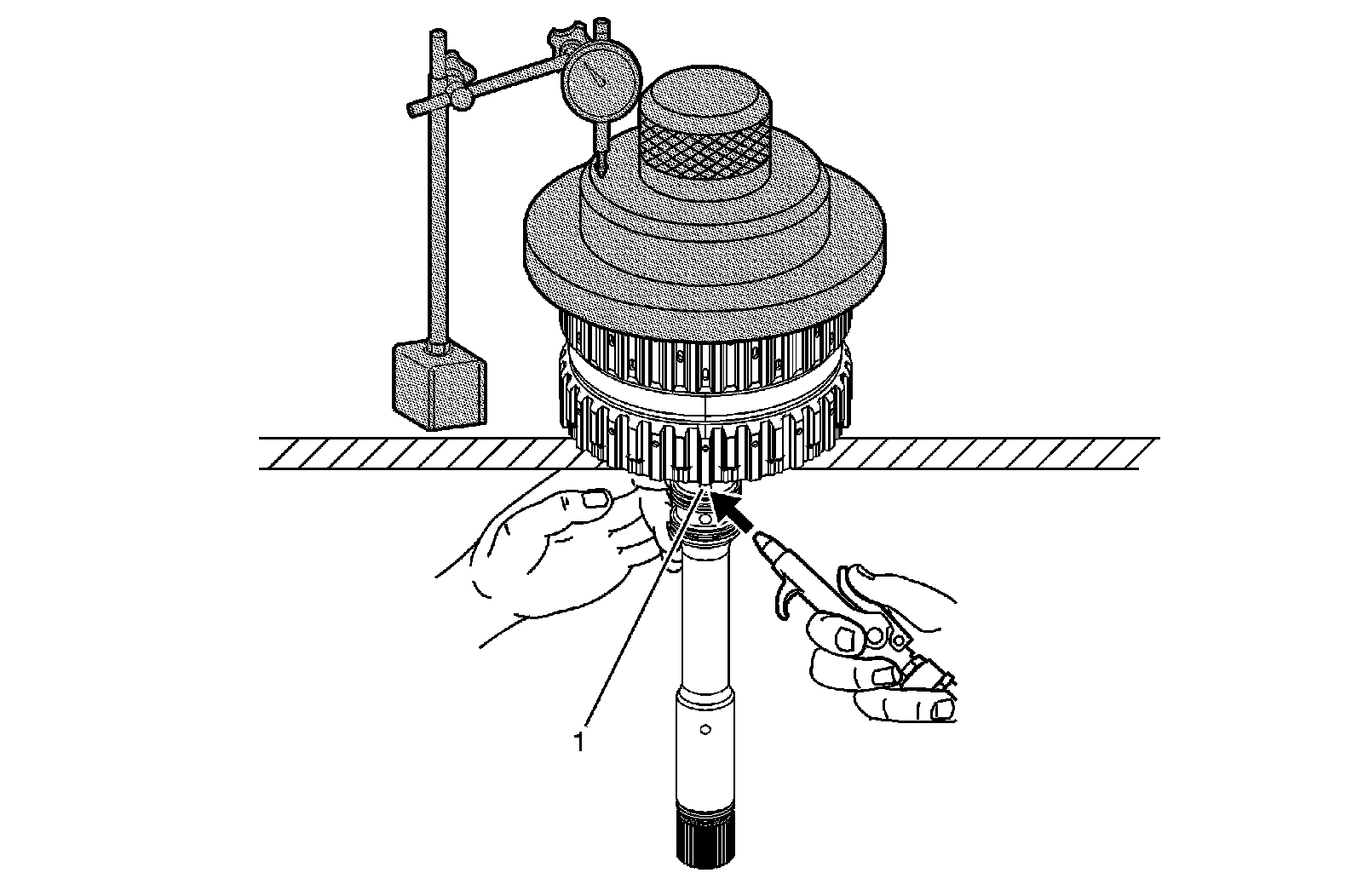 1