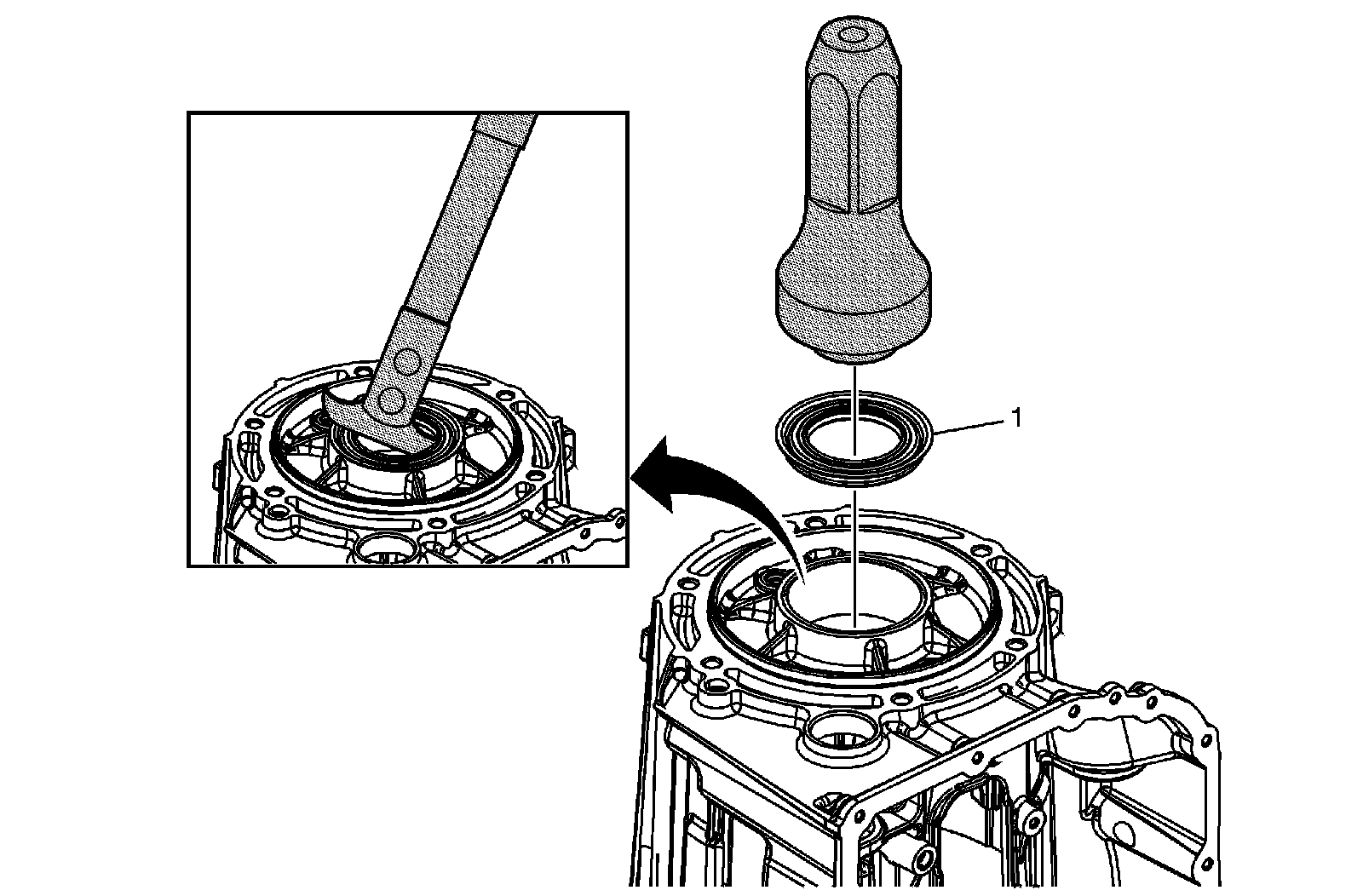 1