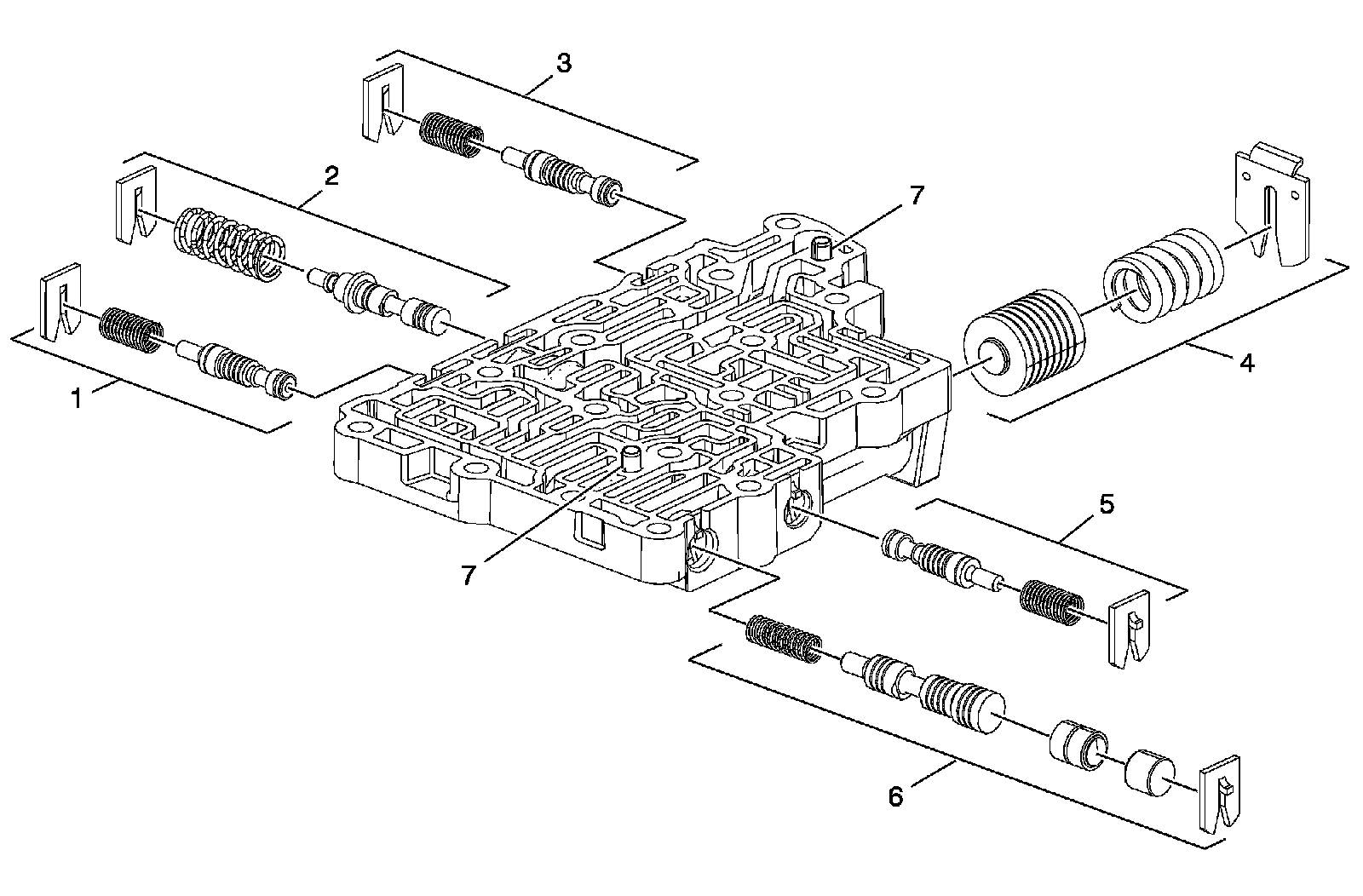 3
2
7
1
4
5
7
6