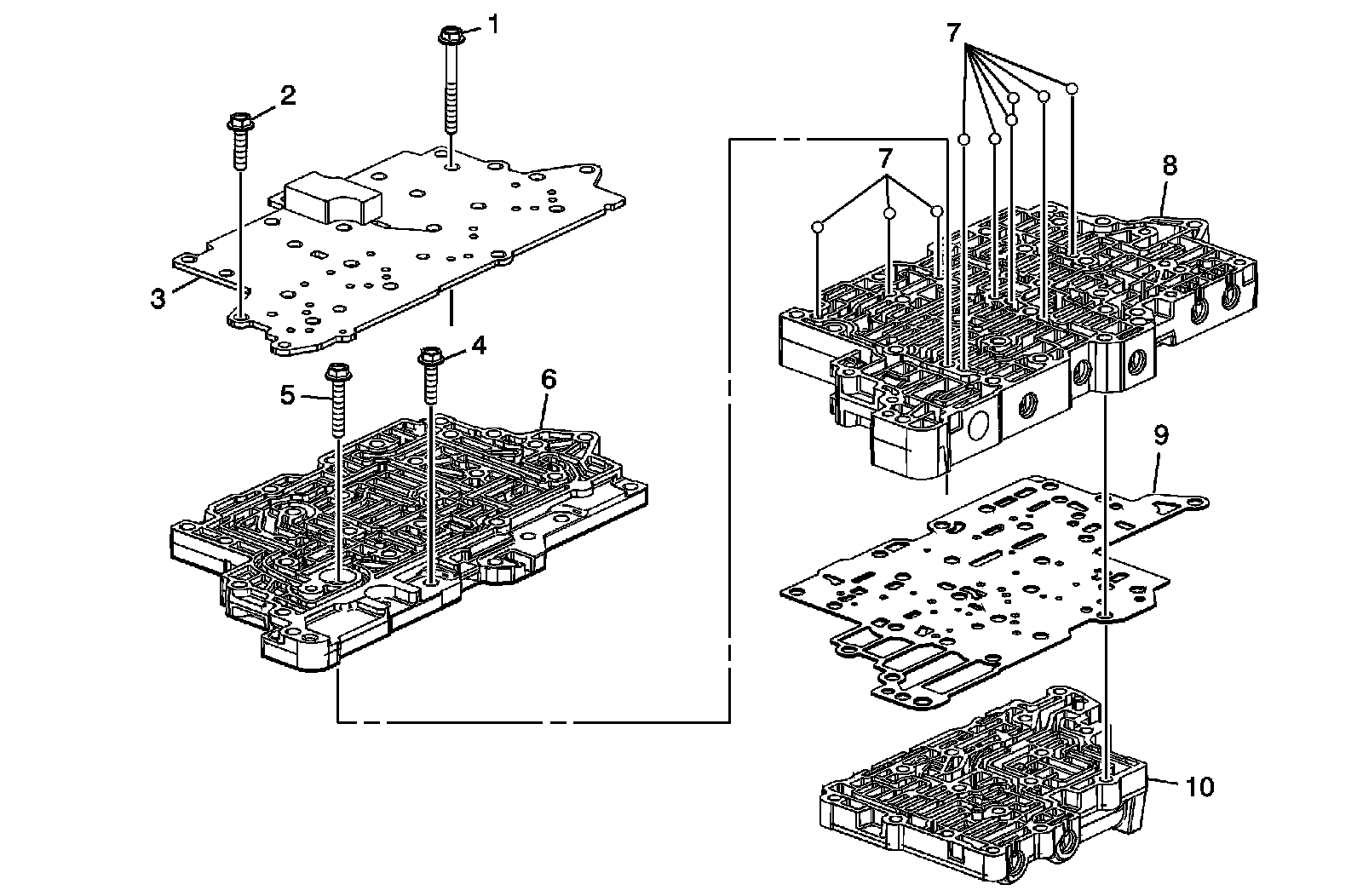 1
2
3
4
5
6
7
7
8
9
10